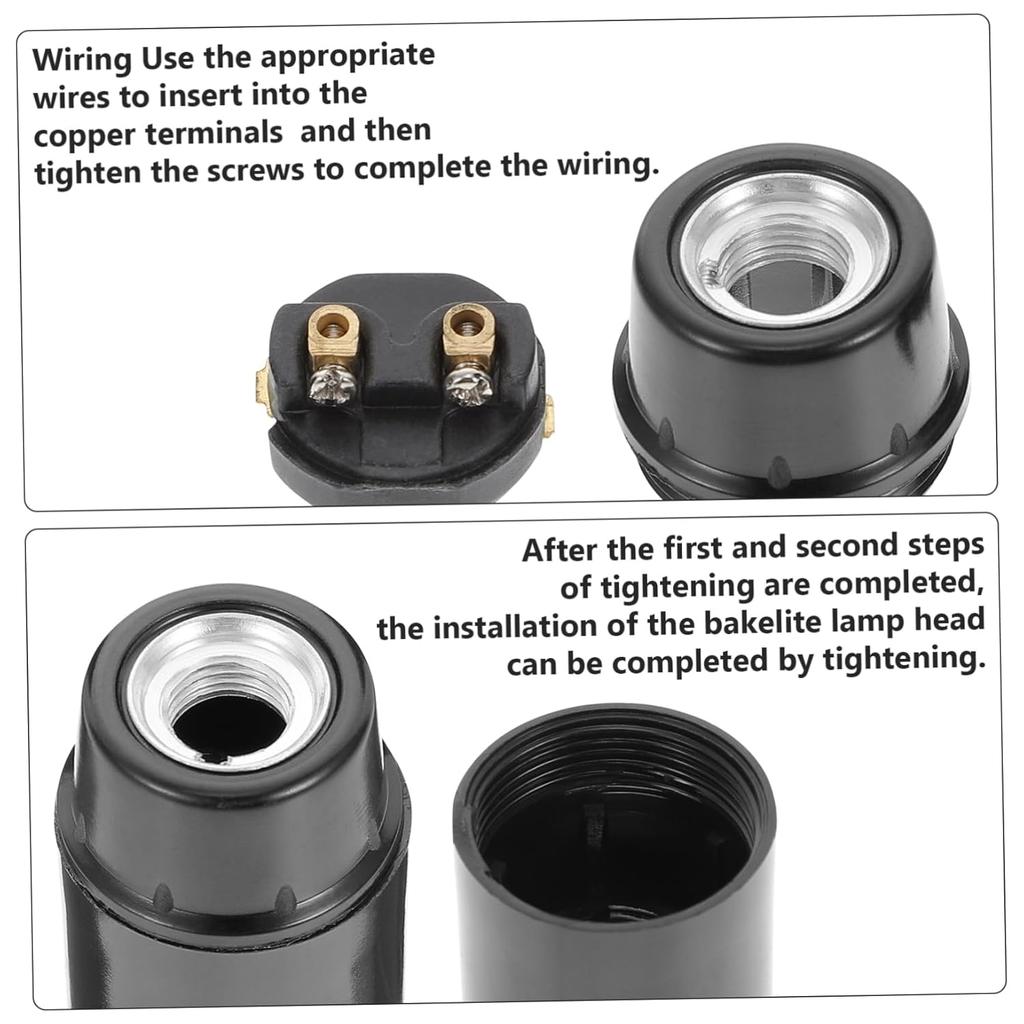 Wiring Use the appropriate wires to insert into the copper terminals  and then tighten the screws to complete the wiring.

After the first and second steps of tightening are completed, the installation of the bakelite lamp head can be completed by tightening.