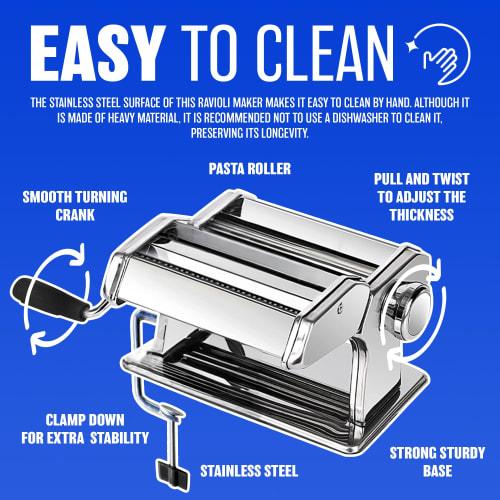 EASY TO CLEAN

THE STAINLESS STEEL SURFACE OF THIS RAVIOLI MAKER MAKES IT EASY TO CLEAN BY HAND. ALTHOUGH IT IS MADE OF HEAVY MATERIAL, IT IS RECOMMENDED NOT TO USE A DISHWASHER TO CLEAN IT, PRESERVING ITS LONGEVITY.

PASTA ROLLER

SMOOTH TURNING CRANK

PULL AND TWIST TO ADJUST THE THICKNESS

CLAMP DOWN FOR EXTRA STABILITY

STAINLESS STEEL

STRONG STURDY BASE