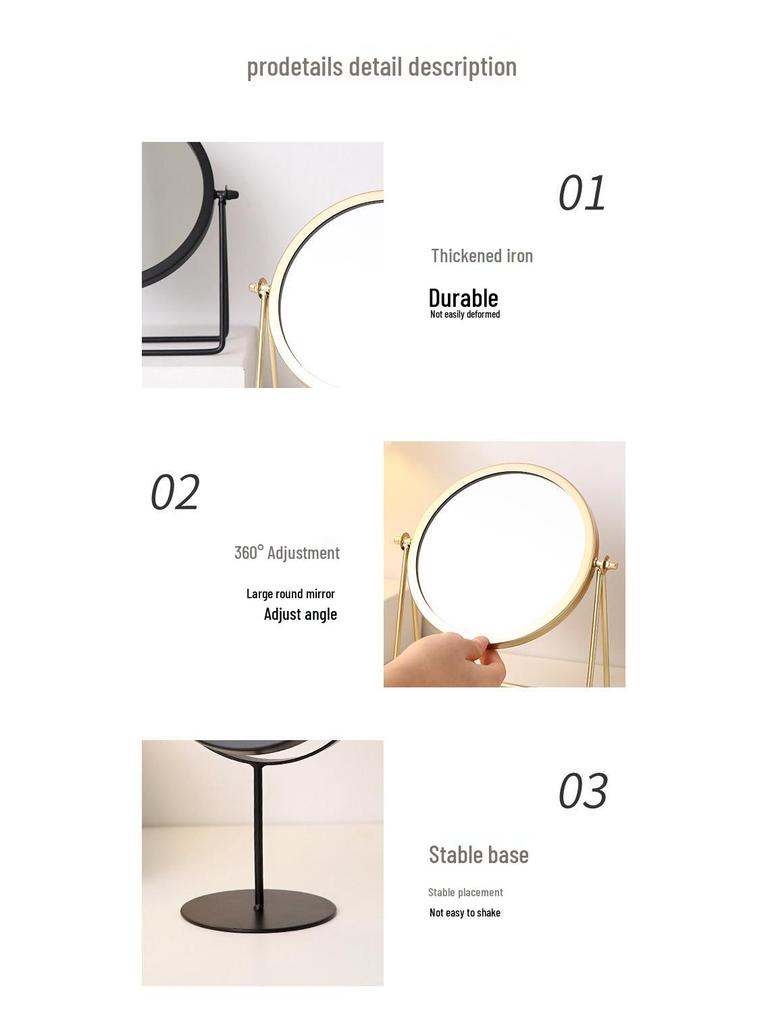 prodetails detail description

01

Thickened iron

Durable
Not easily deformed

02

360° Adjustment

Large round mirror
Adjust angle

03

Stable base

Stable placement
Not easy to shake