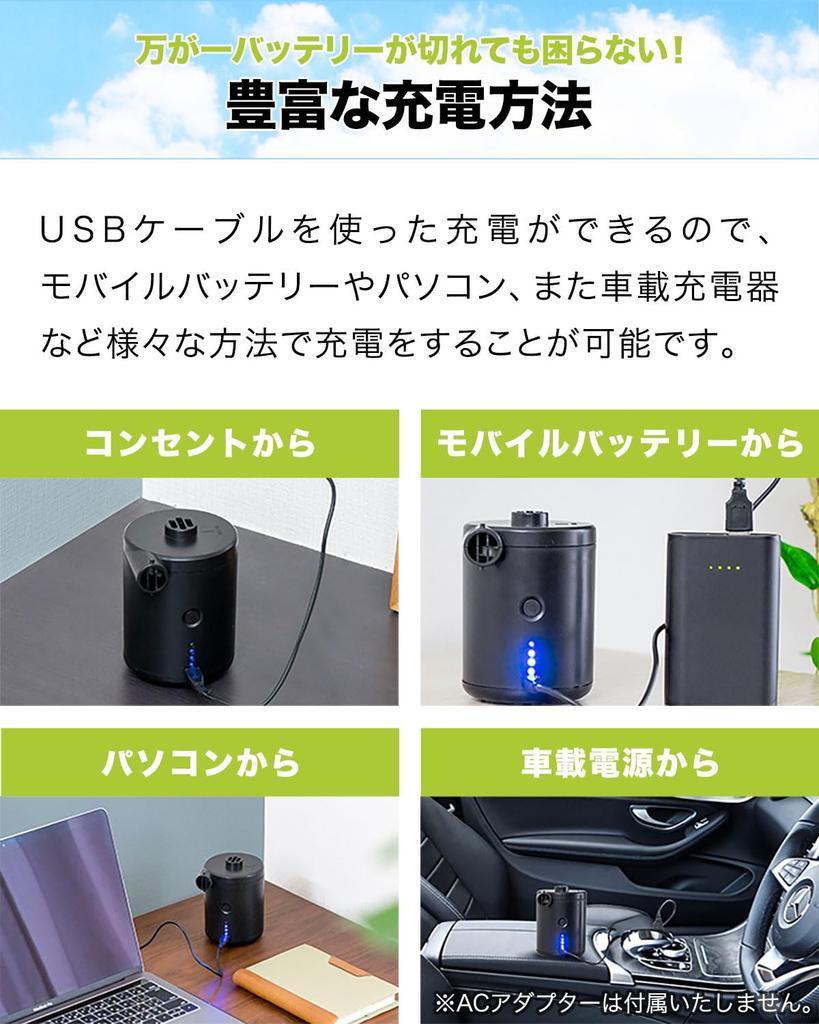 万が一バッテリーが切れても困らない！
豊富な充電方法

USBケーブルを使った充電ができるので、モバイルバッテリーやパソコン、また車載充電器など様々な方法で充電をすることが可能です。

コンセントから

モバイルバッテリーから

パソコンから

車載電源から

※ACアダプターは付属いたしません。