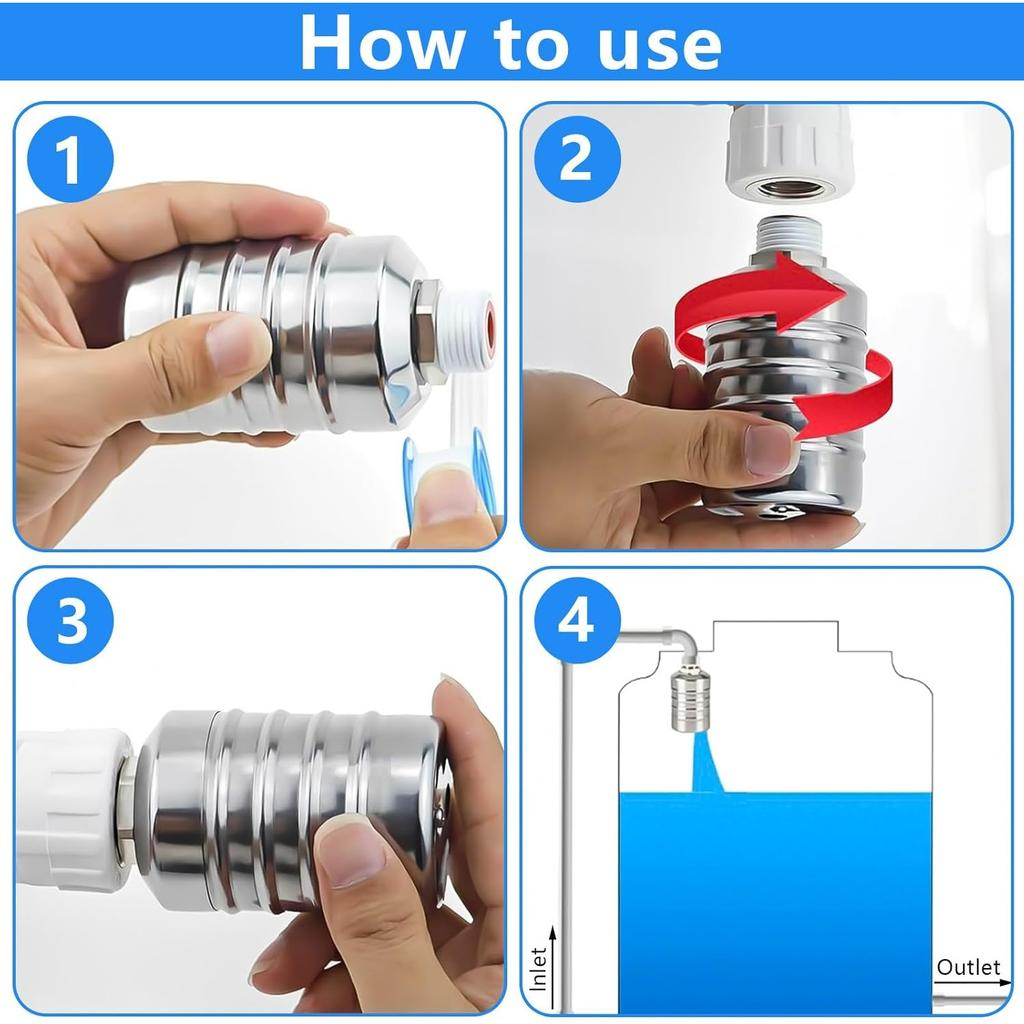 How to use

1

2

3

4

Inlet

Outlet