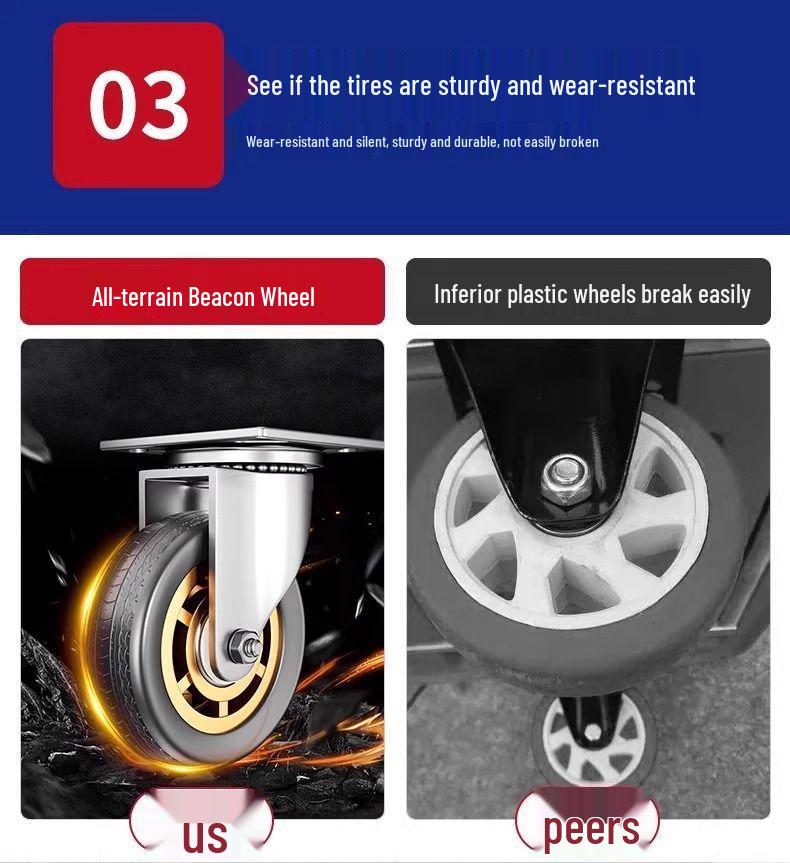 03

See if the tires are sturdy and wear-resistant

Wear-resistant and silent, sturdy and durable, not easily broken

All-terrain Beacon Wheel

Inferior plastic wheels break easily

us

peers