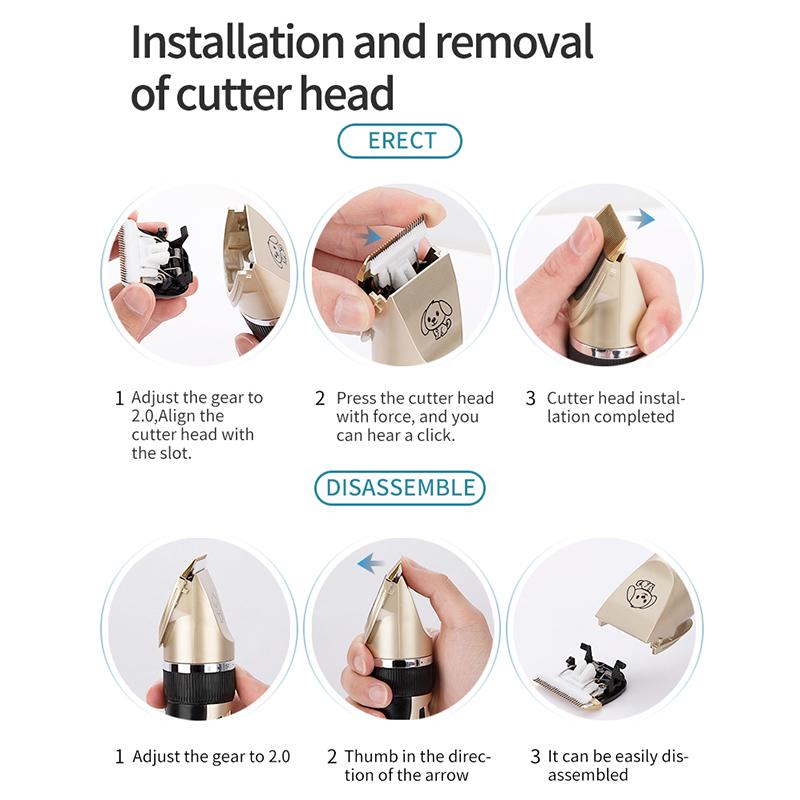 Installation and removal of cutter head

ERECT

1 Adjust the gear to 2.0,Align the cutter head with the slot.

2 Press the cutter head with force, and you can hear a click.

3 Cutter head installation completed

DISASSEMBLE

1 Adjust the gear to 2.0

2 Thumb in the direction of the arrow

3 It can be easily disassembled