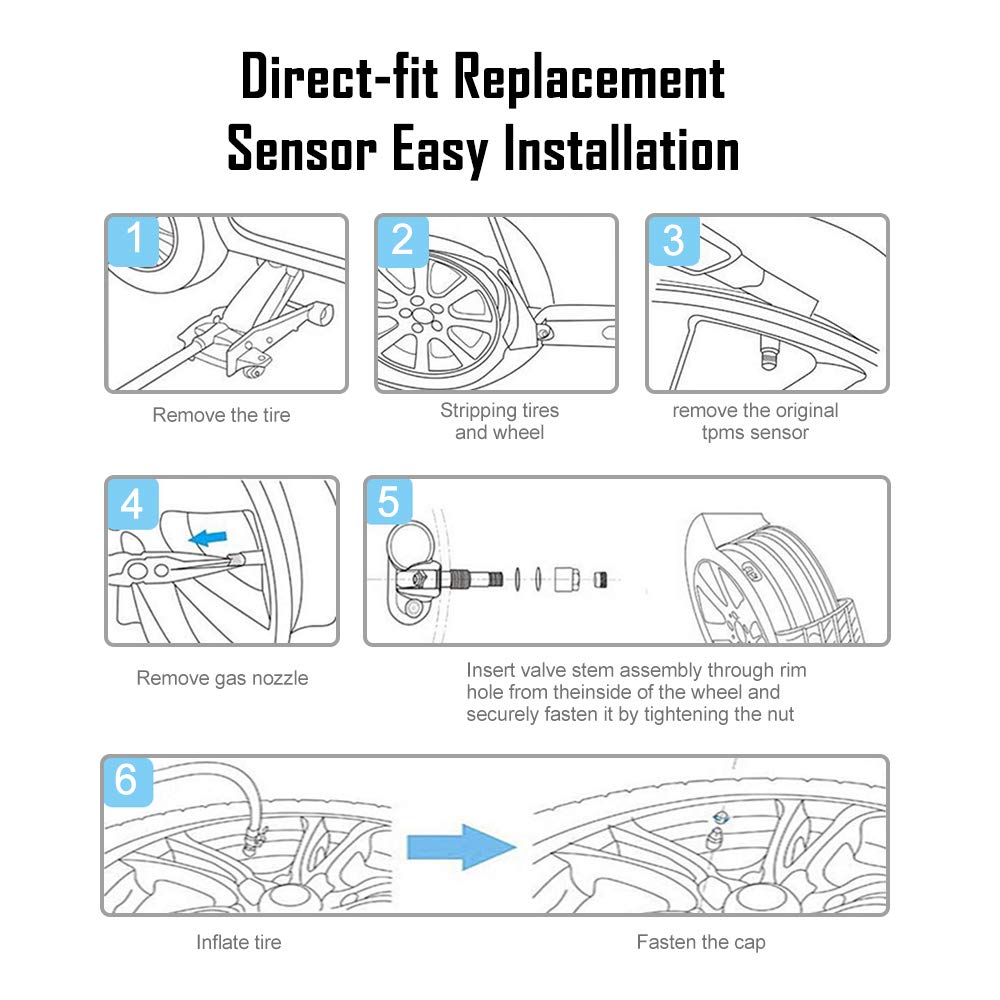 Direct-fit Replacement Sensor Easy Installation

1

Remove the tire

2

Stripping tires and wheel

3

remove the original tpms sensor

4

Remove gas nozzle

5

Insert valve stem assembly through rim hole from theinside of the wheel and securely fasten it by tightening the nut

6

Inflate tire

Fasten the cap