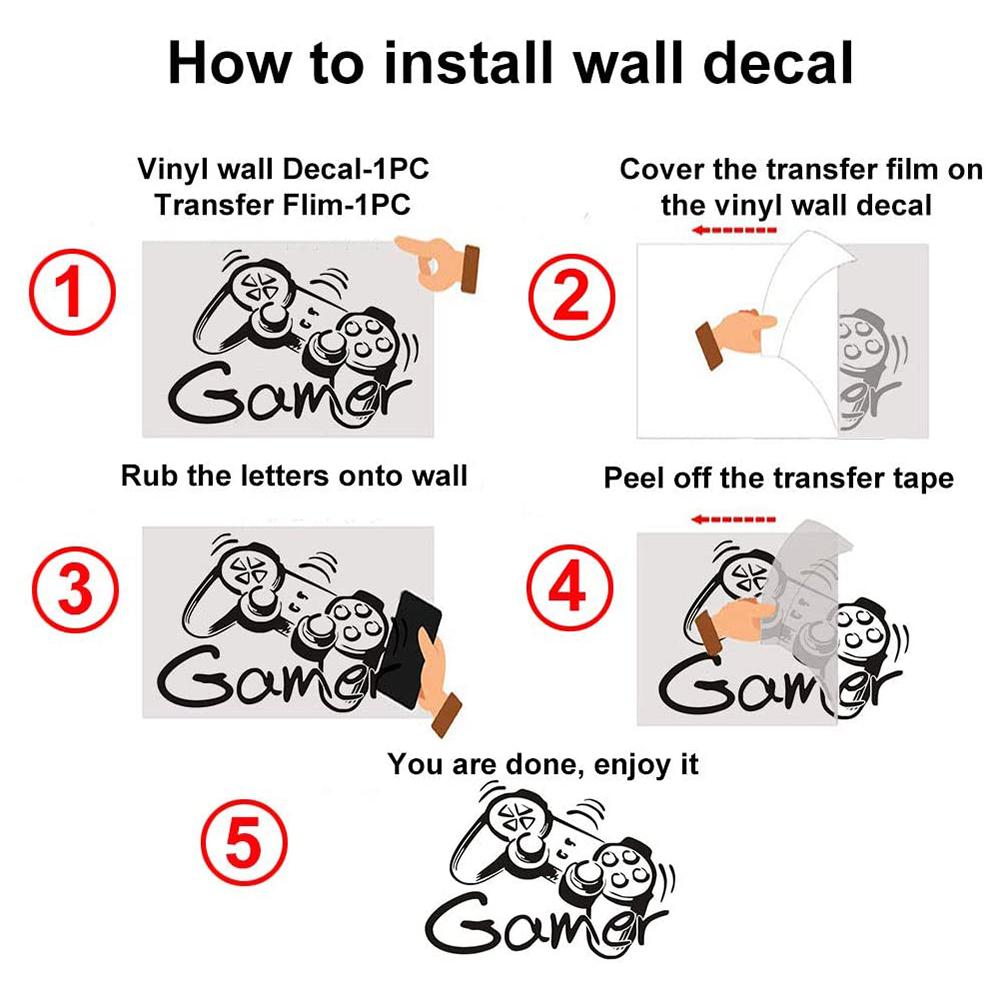 How to install wall decal

Vinyl wall Decal-1PC
Transfer Flim-1PC

1

Gamer

Cover the transfer film on the vinyl wall decal

2

Rub the letters onto wall

3

Gamer

Peel off the transfer tape

4

Gamer

You are done, enjoy it

5

Gamer