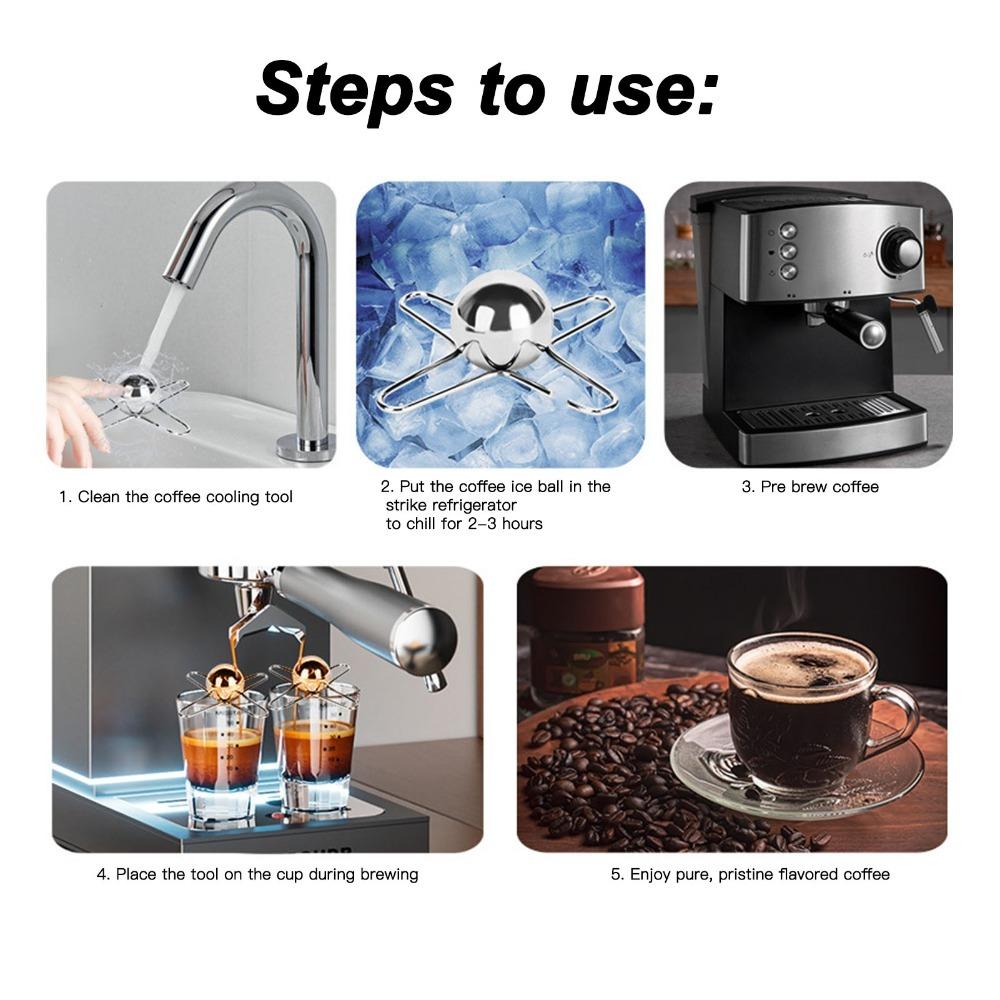 Steps to use:

1. Clean the coffee cooling tool

2. Put the coffee ice ball in the strike refrigerator to chill for 2-3 hours

3. Pre brew coffee

4. Place the tool on the cup during brewing

5. Enjoy pure, pristine flavored coffee