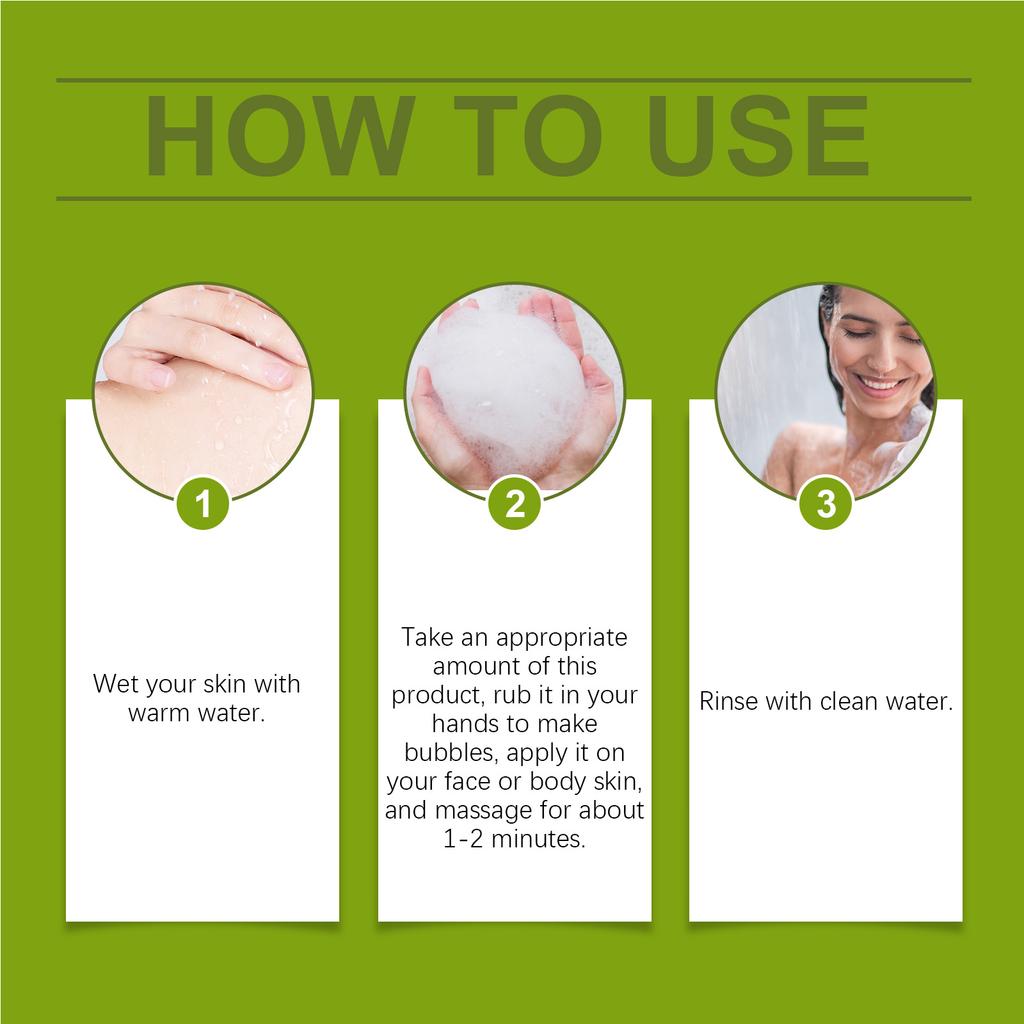 HOW TO USE

1

Wet your skin with warm water.

2

Take an appropriate amount of this product, rub it in your hands to make bubbles, apply it on your face or body skin, and massage for about 1-2 minutes.

3

Rinse with clean water.