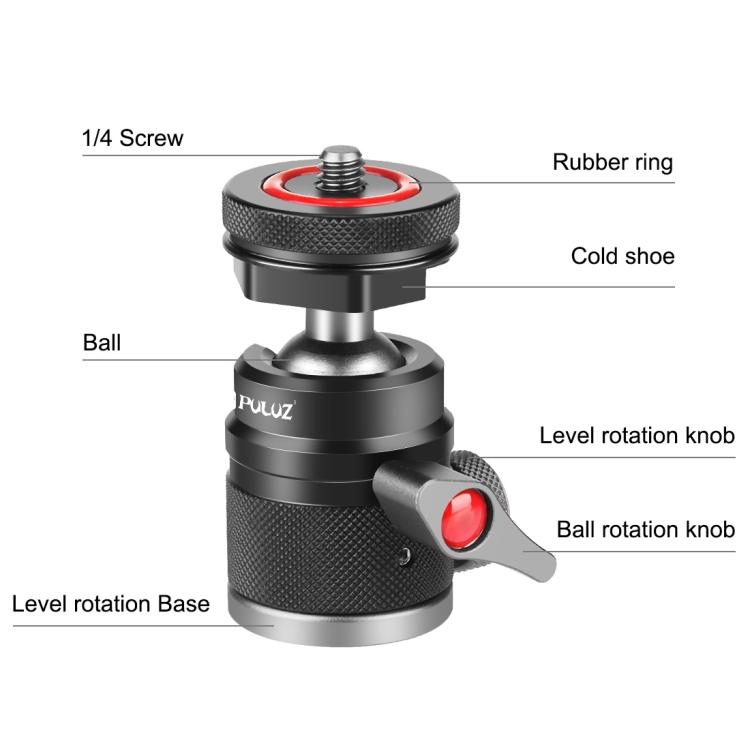 1/4 Screw

Rubber ring

Cold shoe

Ball

PULUZ

Level rotation knob

Ball rotation knob

Level rotation Base