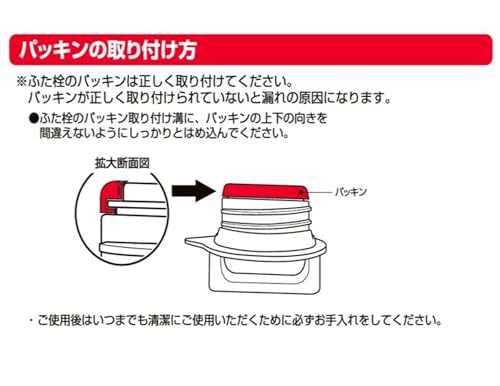 パッキンの取り付け方

※ふた栓のパッキンは正しく取り付けてください。
パッキンが正しく取り付けられていないと漏れの原因になります。

●ふた栓のパッキン取り付け溝に、パッキンの上下の向きを間違えないようにしっかりとはめ込んでください。

拡大断面図

パッキン

・ご使用後はいつまでも清潔にご使用いただくために必ずお手入れをしてください。