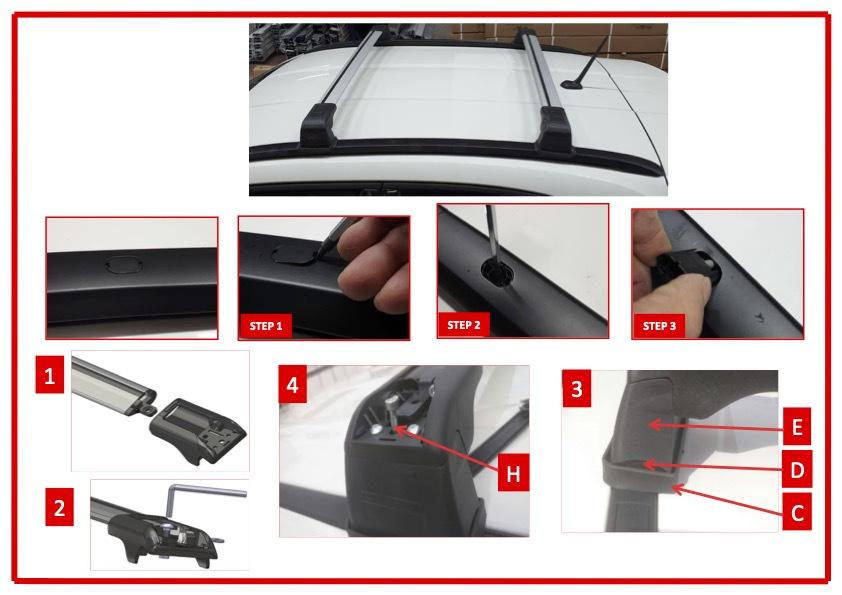 STEP 1

STEP 2

STEP 3

1

2

4

H

3

E

D

C