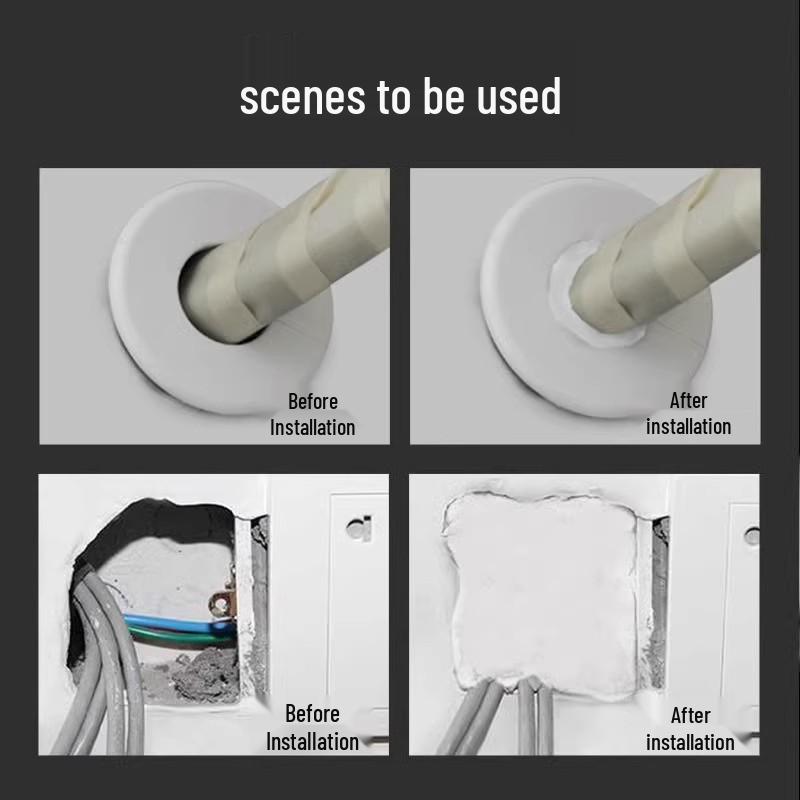 scenes to be used

Before Installation

After installation

Before Installation

After installation