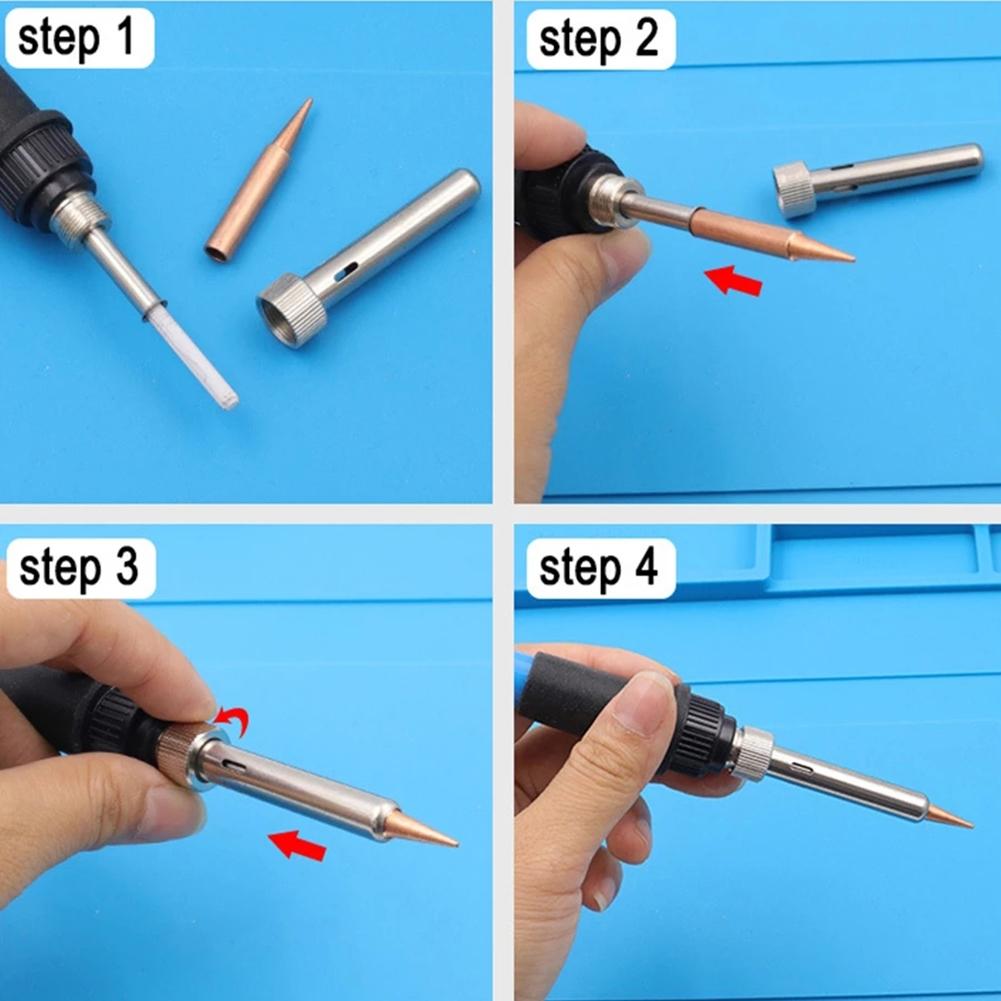 step 1

step 2

step 3

step 4