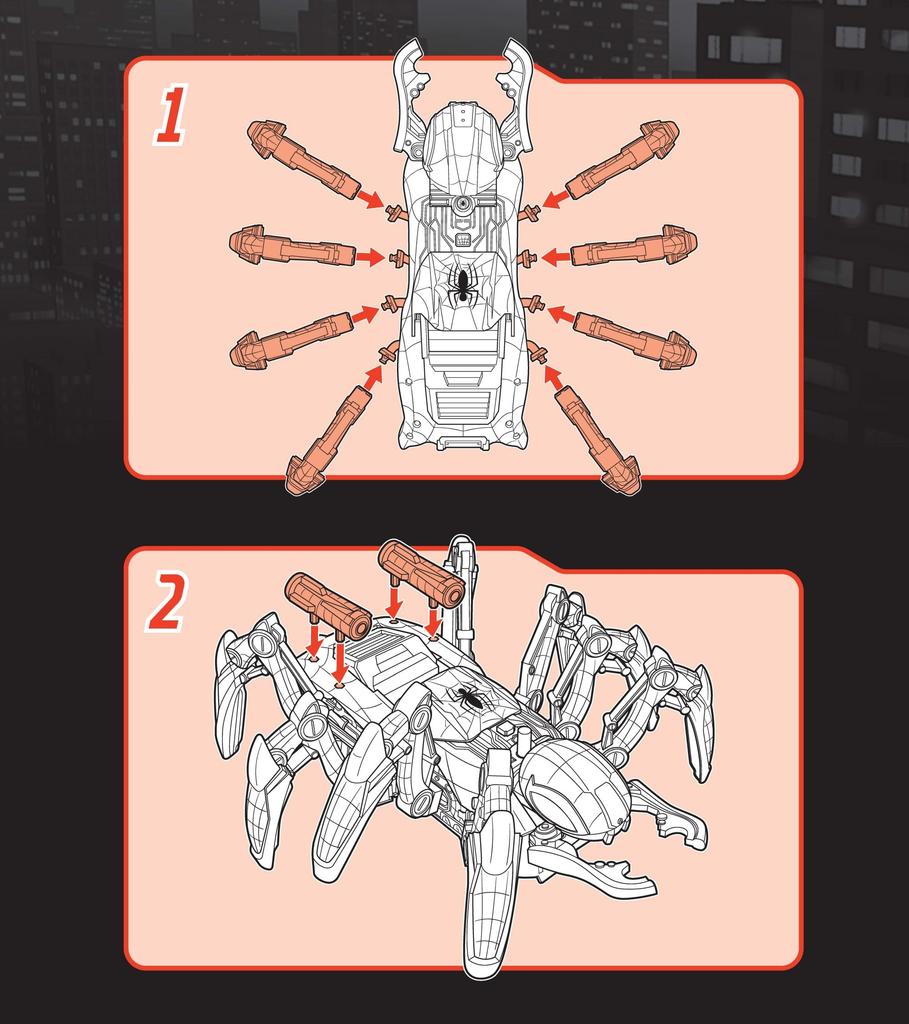 1

2