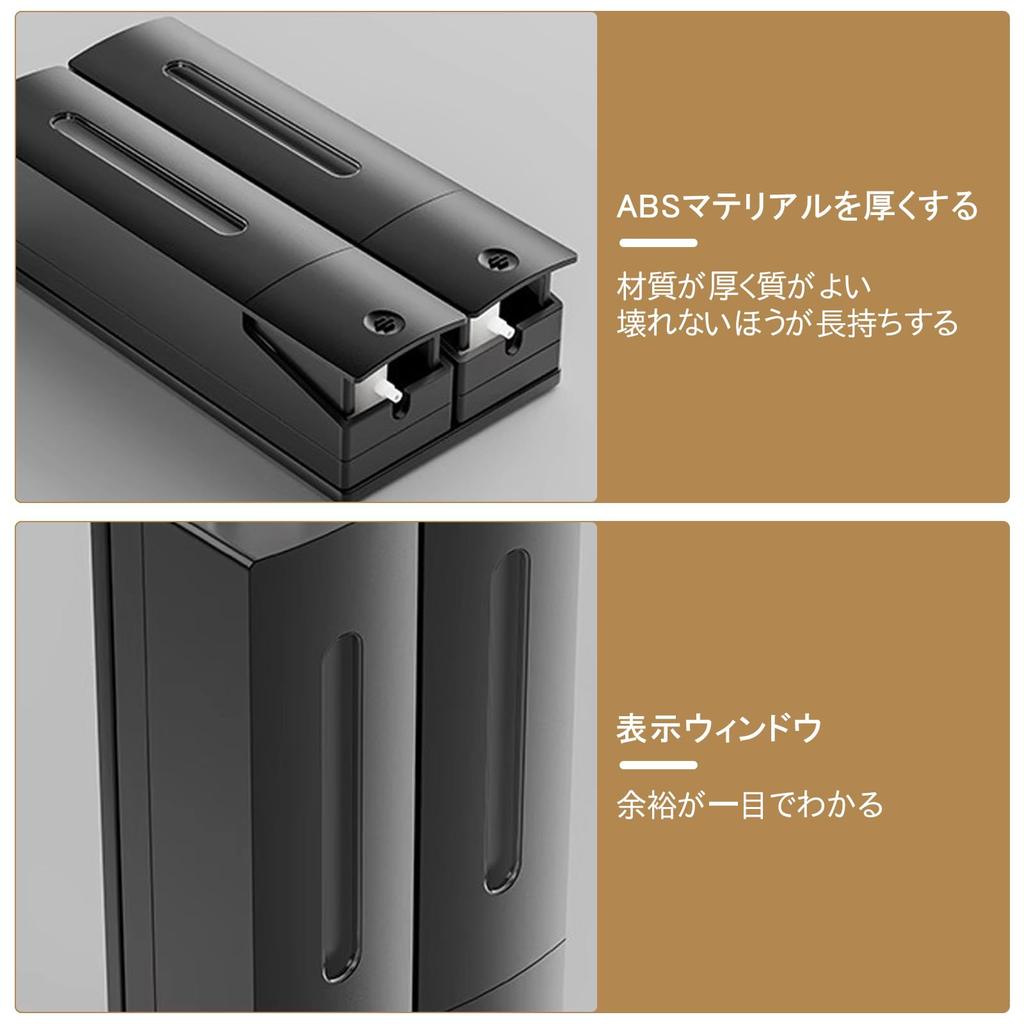 ABSマテリアルを厚くする

材質が厚く質がよい
壊れないほうが長持ちする

表示ウィンドウ

余裕が一目でわかる