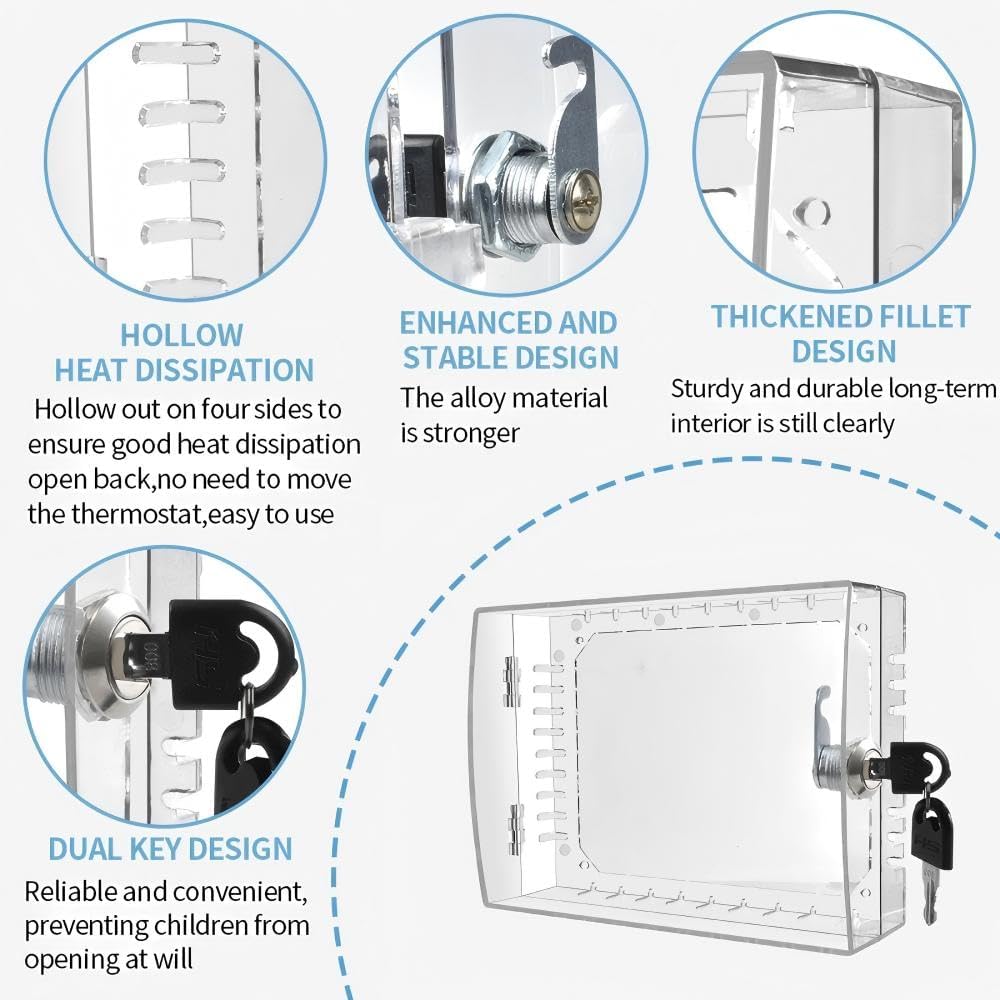 HOLLOW
HEAT DISSIPATION

Hollow out on four sides to ensure good heat dissipation open back,no need to move the thermostat,easy to use

ENHANCED AND
STABLE DESIGN

The alloy material is stronger

THICKENED FILLET
DESIGN

Sturdy and durable long-term interior is still clearly

DUAL KEY DESIGN

Reliable and convenient, preventing children from opening at will