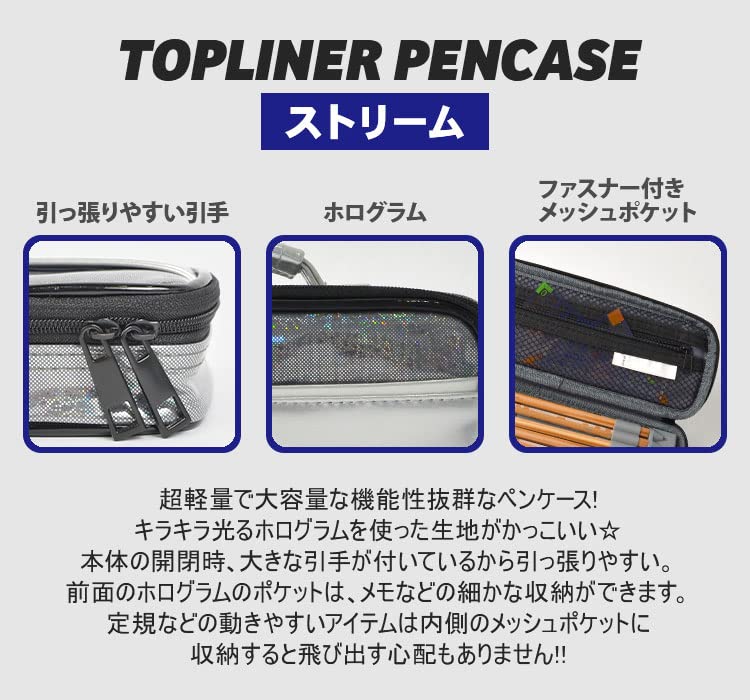 TOPLINER PENCASE

ストリーム

引っ張りやすい引手

ホログラム

ファスナー付き
メッシュポケット

超軽量で大容量な機能性抜群なペンケース!
キラキラ光るホログラムを使った生地がかっこいい☆
本体の開閉時、大きな引手が付いているから引っ張りやすい。
前面のホログラムのポケットは、メモなどの細かな収納ができます。
定規などの動きやすいアイテムは内側のメッシュポケットに
収納すると飛び出す心配もありません!!