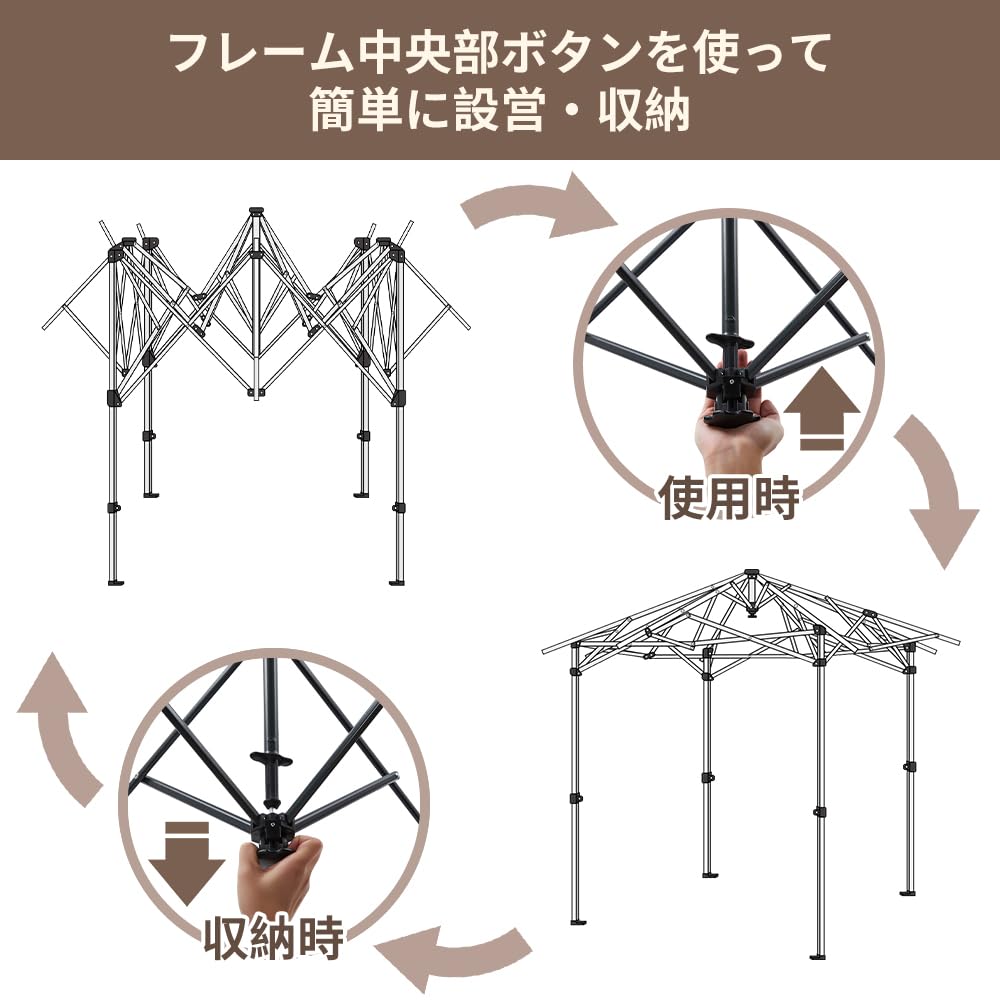 フレーム中央部ボタンを使って
簡単に設営・収納

使用時

収納時