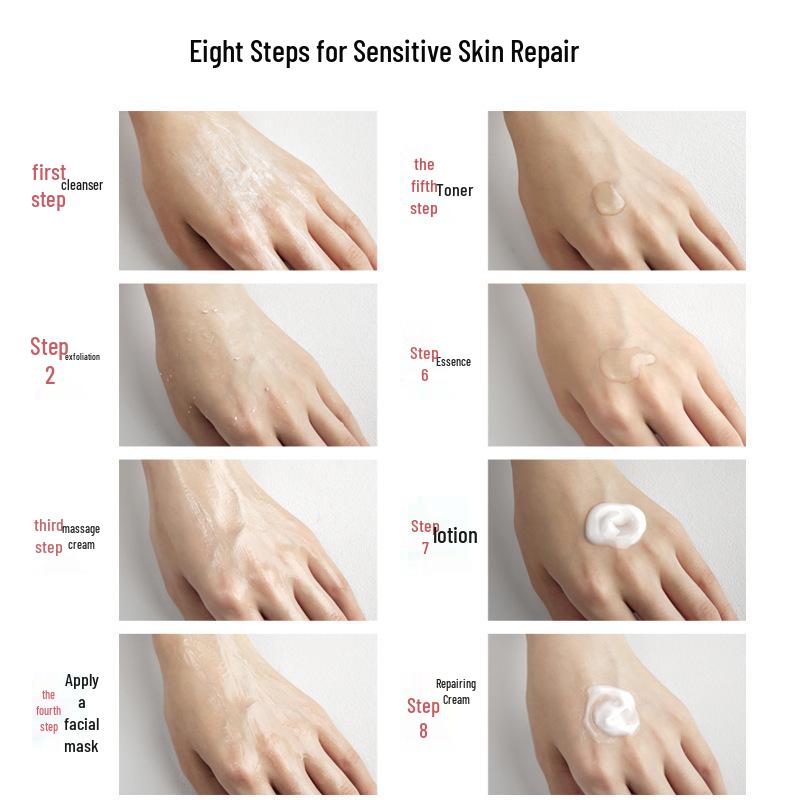 Eight Steps for Sensitive Skin Repair

first step cleanser

Step 2 exfoliation

third step massage cream

the fourth step Apply a facial mask

the fifth step Toner

Step 6 Essence

Step 7 lotion

Step 8 Repairing Cream