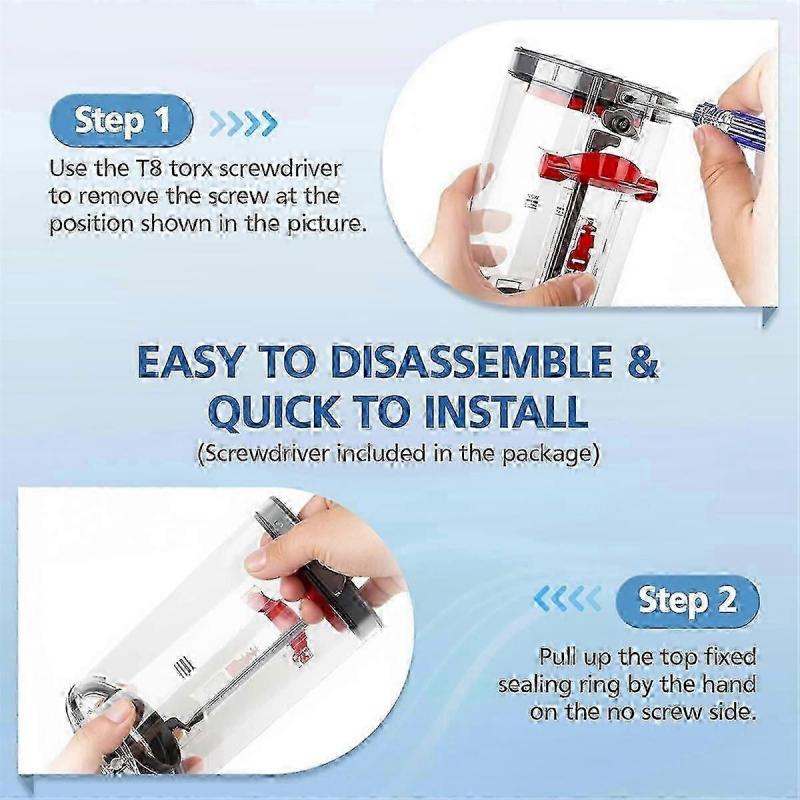 Step 1

Use the T8 torx screwdriver to remove the screw at the position shown in the picture.

EASY TO DISASSEMBLE & QUICK TO INSTALL
(Screwdriver included in the package)

Step 2

Pull up the top fixed sealing ring by the hand on the no screw side.