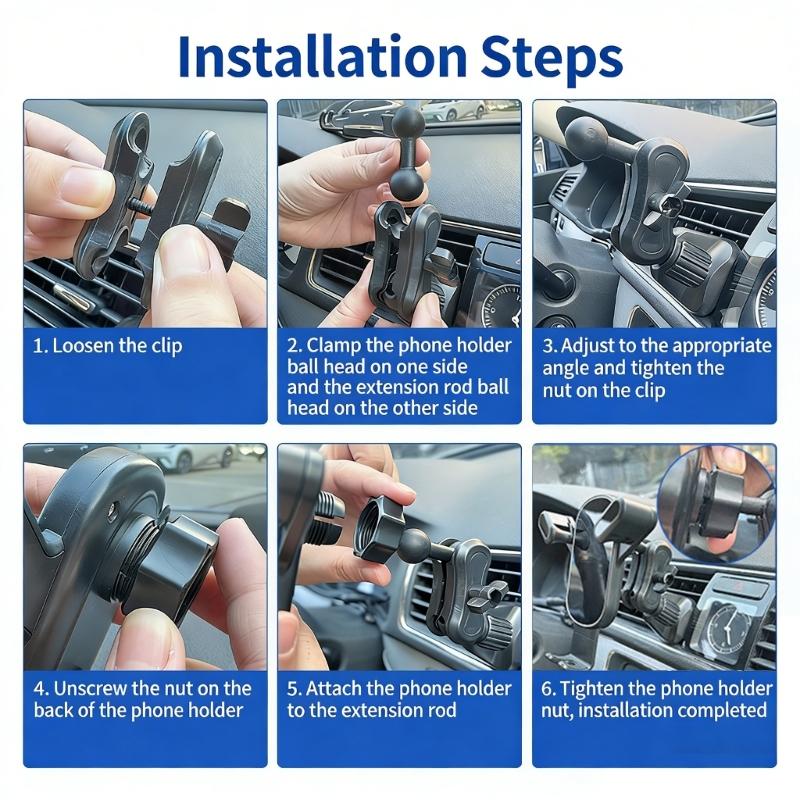 Installation Steps

1. Loosen the clip

2. Clamp the phone holder ball head on one side and the extension rod ball head on the other side

3. Adjust to the appropriate angle and tighten the nut on the clip

4. Unscrew the nut on the back of the phone holder

5. Attach the phone holder to the extension rod

6. Tighten the phone holder nut, installation completed