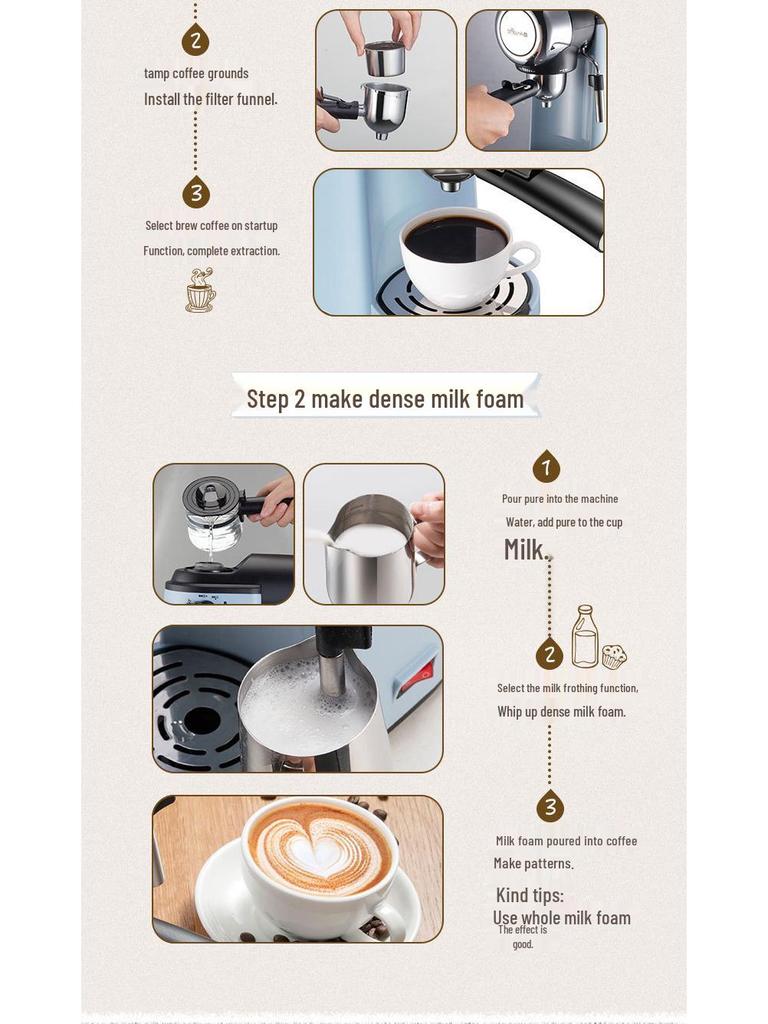 2

tamp coffee grounds

Install the filter funnel.

3

Select brew coffee on startup

Function, complete extraction.

Step 2 make dense milk foam

1

Pour pure into the machine

Water, add pure to the cup

Milk.

2

Select the milk frothing function,

Whip up dense milk foam.

3

Milk foam poured into coffee

Make patterns.

Kind tips:

Use whole milk foam

The effect is good.