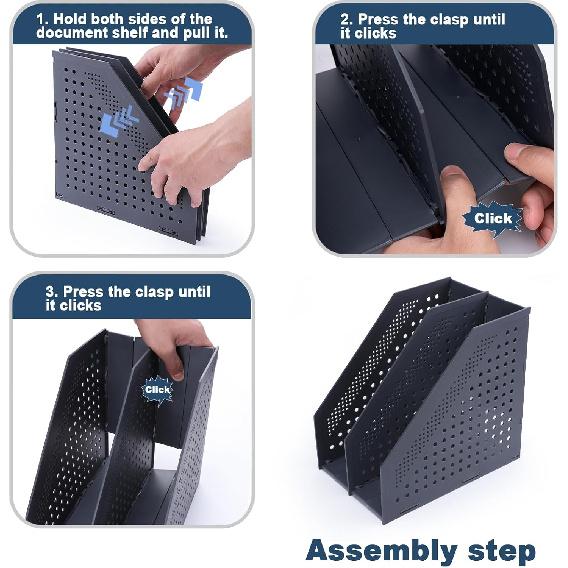 1. Hold both sides of the document shelf and pull it.

2. Press the clasp until it clicks

Click

3. Press the clasp until it clicks

Click

Assembly step