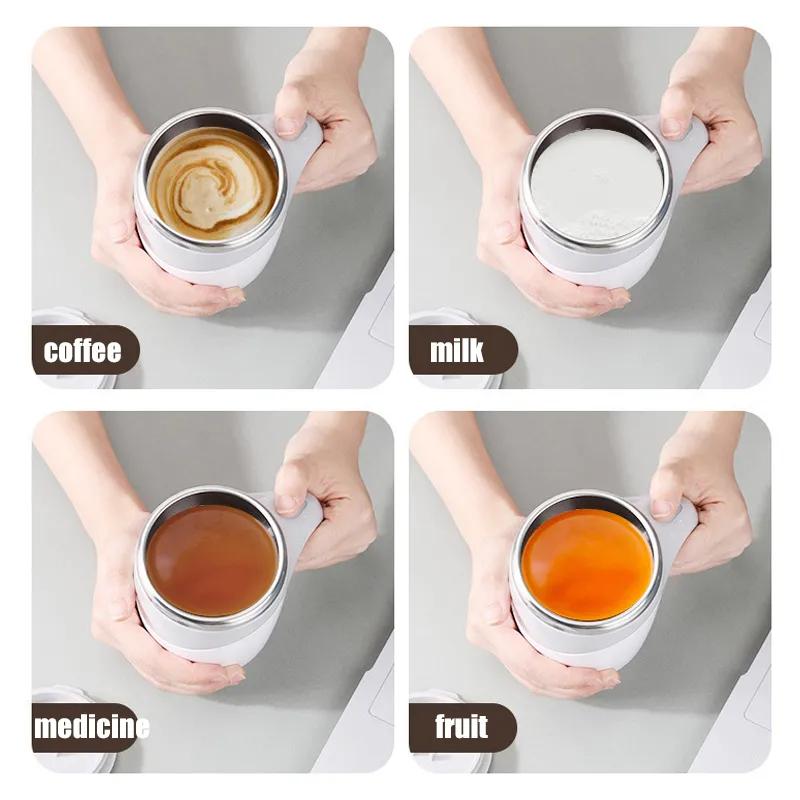 coffee

milk

medicine

fruit