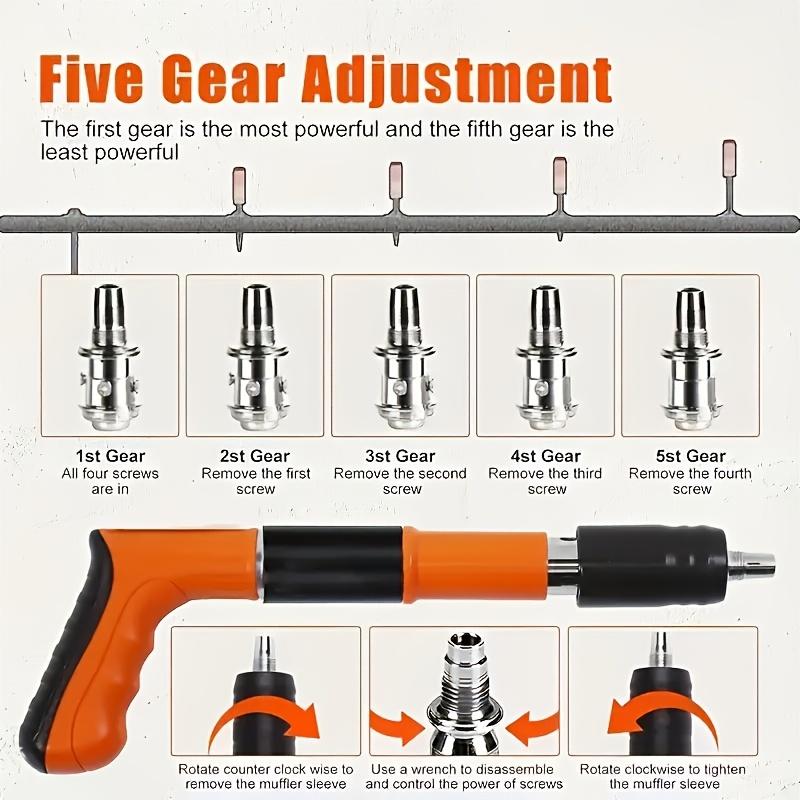 Five Gear Adjustment

The first gear is the most powerful and the fifth gear is the least powerful

1st Gear
All four screws are in

2st Gear
Remove the first screw

3st Gear
Remove the second screw

4st Gear
Remove the third screw

5st Gear
Remove the fourth screw

Rotate counter clock wise to remove the muffler sleeve

Use a wrench to disassemble and control the power of screws

Rotate clockwise to tighten the muffler sleeve