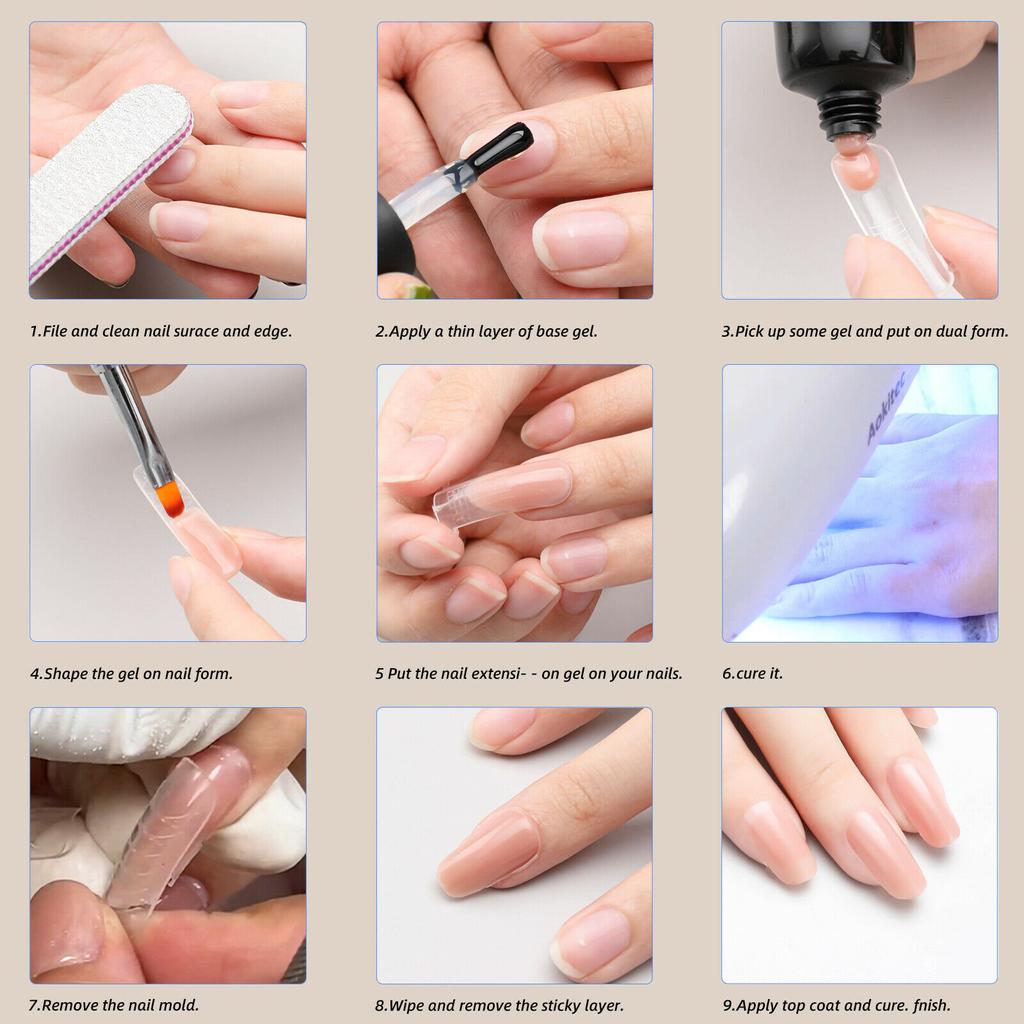 1.File and clean nail surace and edge.

2.Apply a thin layer of base gel.

3.Pick up some gel and put on dual form.

4.Shape the gel on nail form.

5 Put the nail extensi- - on gel on your nails.

Aokitec

6.cure it.

7.Remove the nail mold.

8.Wipe and remove the sticky layer.

9.Apply top coat and cure. fnish.