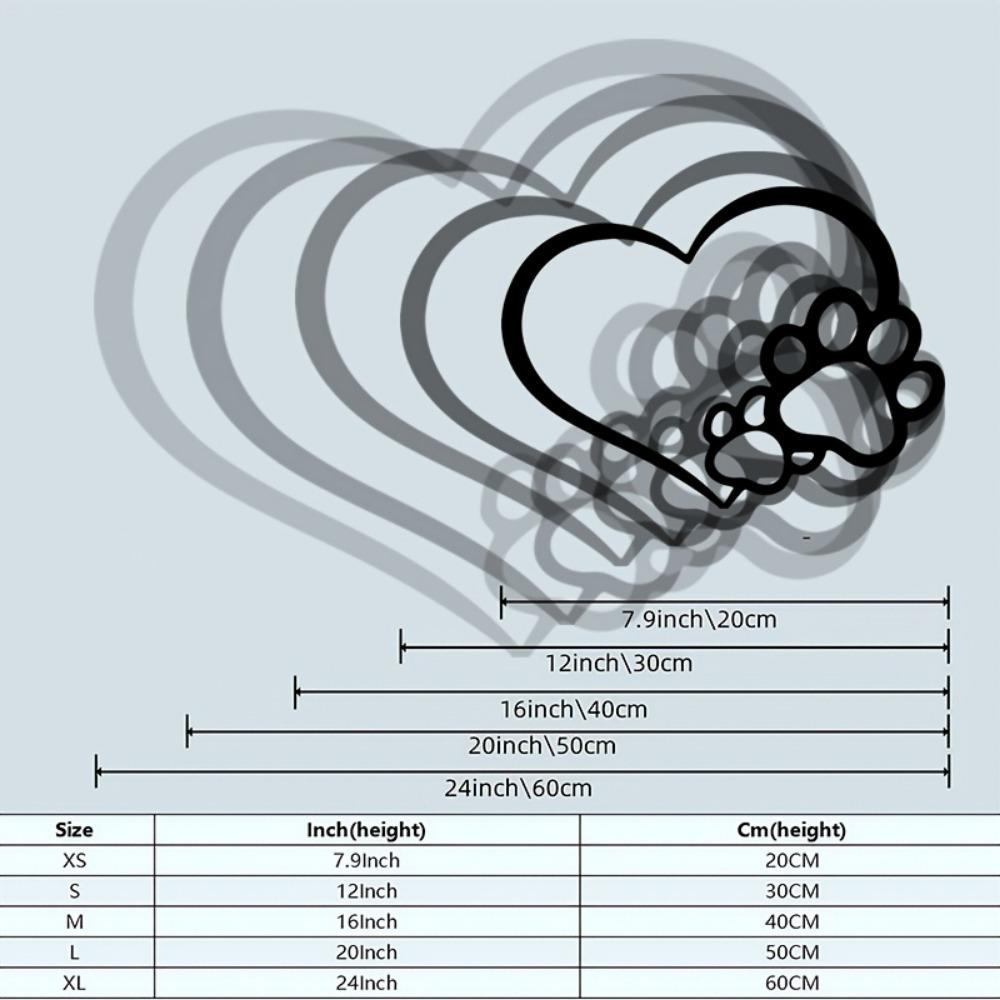 7.9inch\20cm

12inch\30cm

16inch\40cm

20inch\50cm

24inch\60cm

| Size | Inch(height) | Cm(height) |
|---|---|---|
| XS | 7.9Inch | 20CM |
| S | 12Inch | 30CM |
| M | 16Inch | 40CM |
| L | 20Inch | 50CM |
| XL | 24Inch | 60CM |