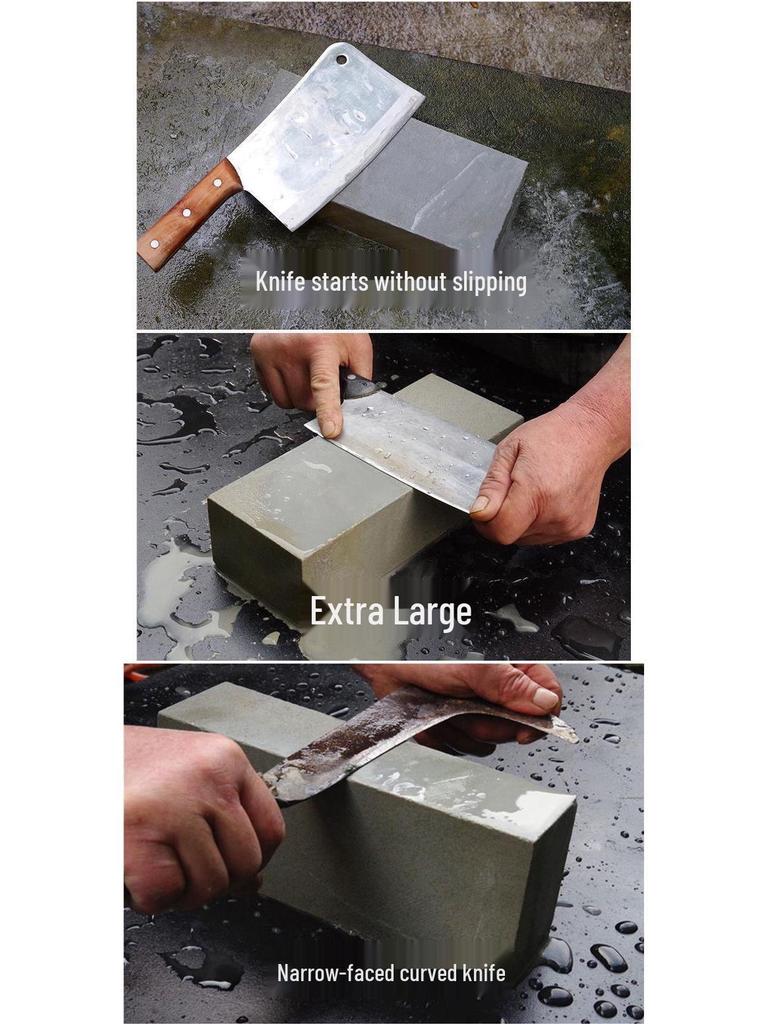 Knife starts without slipping

Extra Large

Narrow-faced curved knife