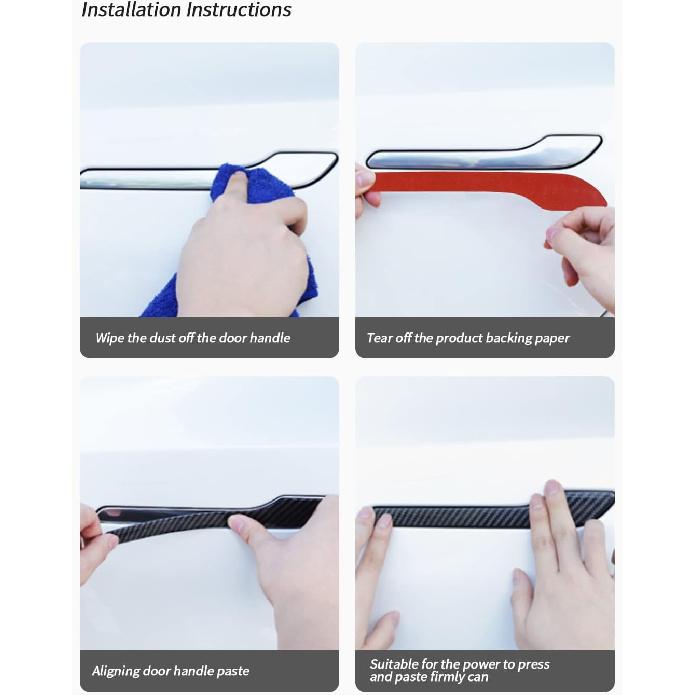 Installation Instructions

Wipe the dust off the door handle

Tear off the product backing paper

Aligning door handle paste

Suitable for the power to press and paste firmly can