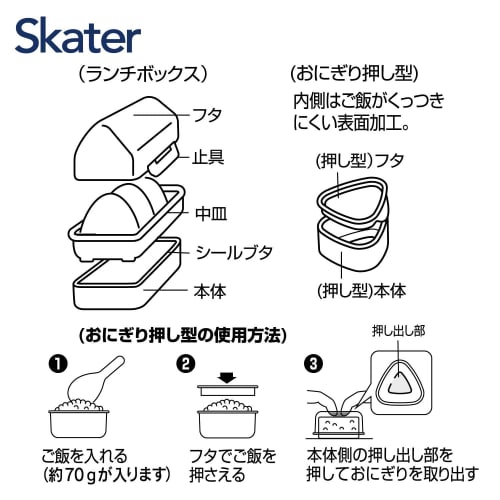 Skater

（ランチボックス）

フタ

止具

中皿

シールブタ

本体

（おにぎり押し型）

内側はご飯がくっつきにくい表面加工。

(押し型)フタ

(押し型)本体

（おにぎり押し型の使用方法）

❶

ご飯を入れる
（約70ｇが入ります）

❷

フタでご飯を押さえる

❸

押し出し部

本体側の押し出し部を押しておにぎりを取り出す