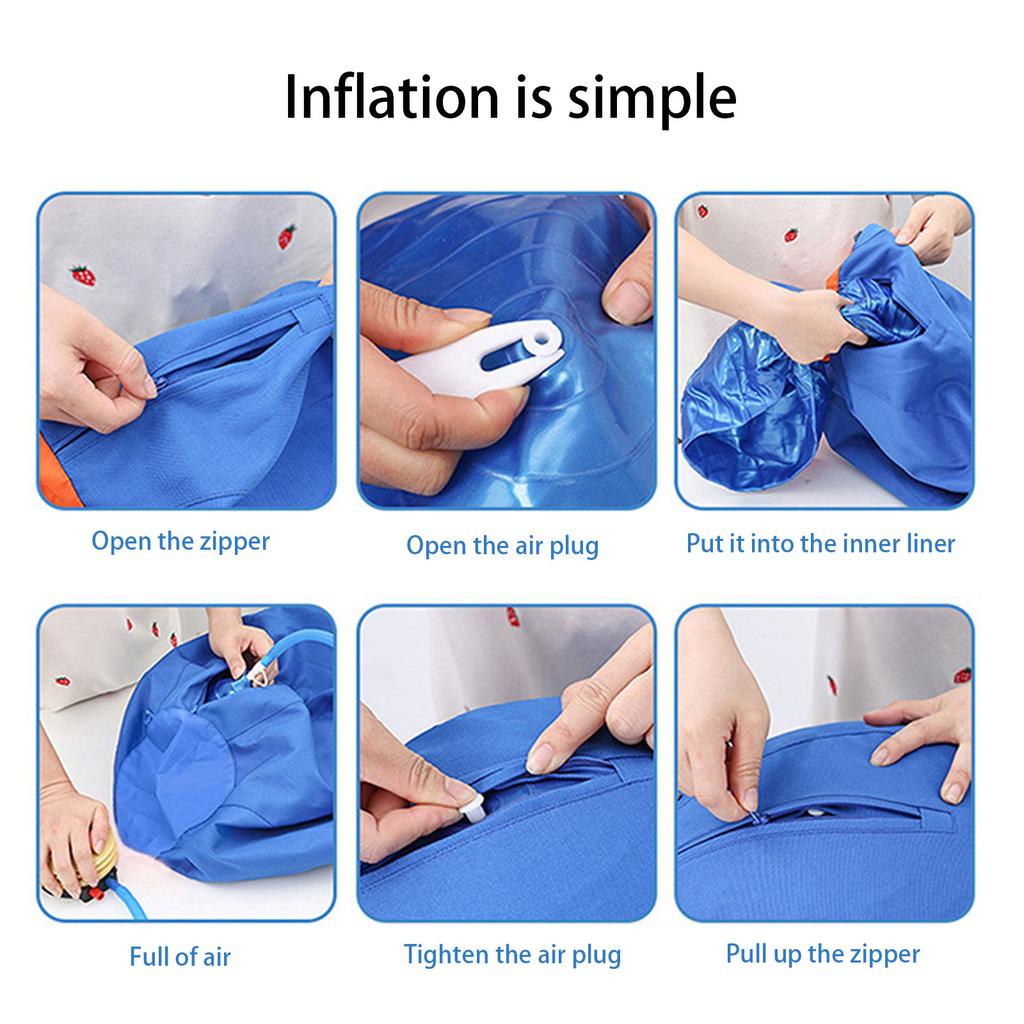 Inflation is simple

Open the zipper

Open the air plug

Put it into the inner liner

Full of air

Tighten the air plug

Pull up the zipper