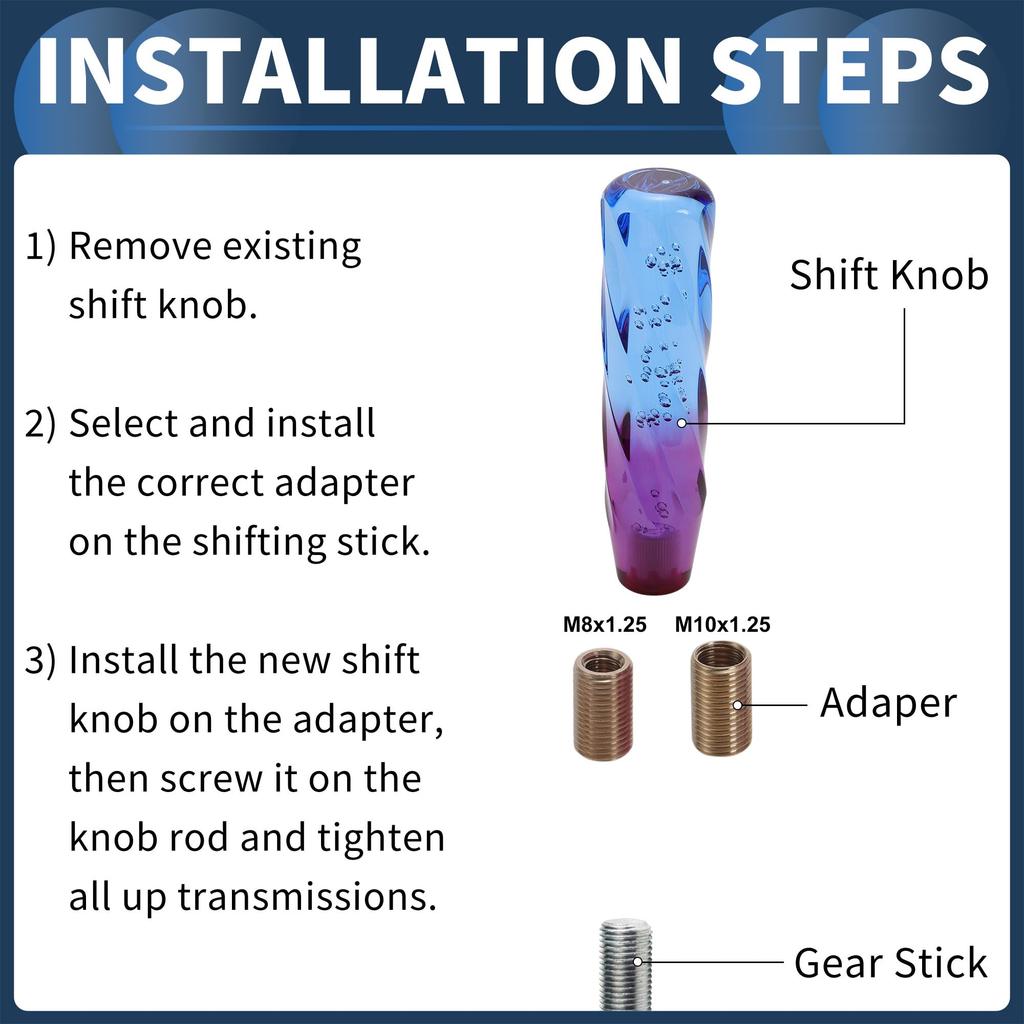 INSTALLATION STEPS

1) Remove existing shift knob.

2) Select and install the correct adapter on the shifting stick.

3) Install the new shift knob on the adapter, then screw it on the knob rod and tighten all up transmissions.

Shift Knob

M8x1.25 M10x1.25

Adaper

Gear Stick