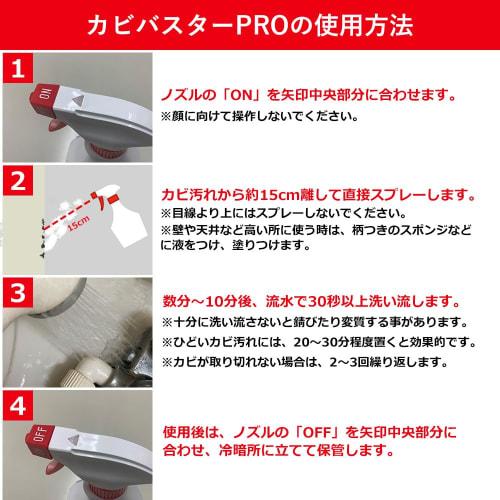 カビバスターPROの使用方法

1

ON

ノズルの「ON」を矢印中央部分に合わせます。
※顔に向けて操作しないでください。

2

15cm

カビ汚れから約15cm離して直接スプレーします。
※目線より上にはスプレーしないでください。
※壁や天井など高い所に使う時は、柄つきのスポンジなどに液をつけ、塗りつけます。

3

数分～10分後、流水で30秒以上洗い流します。
※十分に洗い流さないと錆びたり変質する事があります。
※ひどいカビ汚れには、20～30分程度置くと効果的です。
※カビが取り切れない場合は、2～3回繰り返します。

4

OFF

使用後は、ノズルの「OFF」を矢印中央部分に合わせ、冷暗所に立てて保管します。