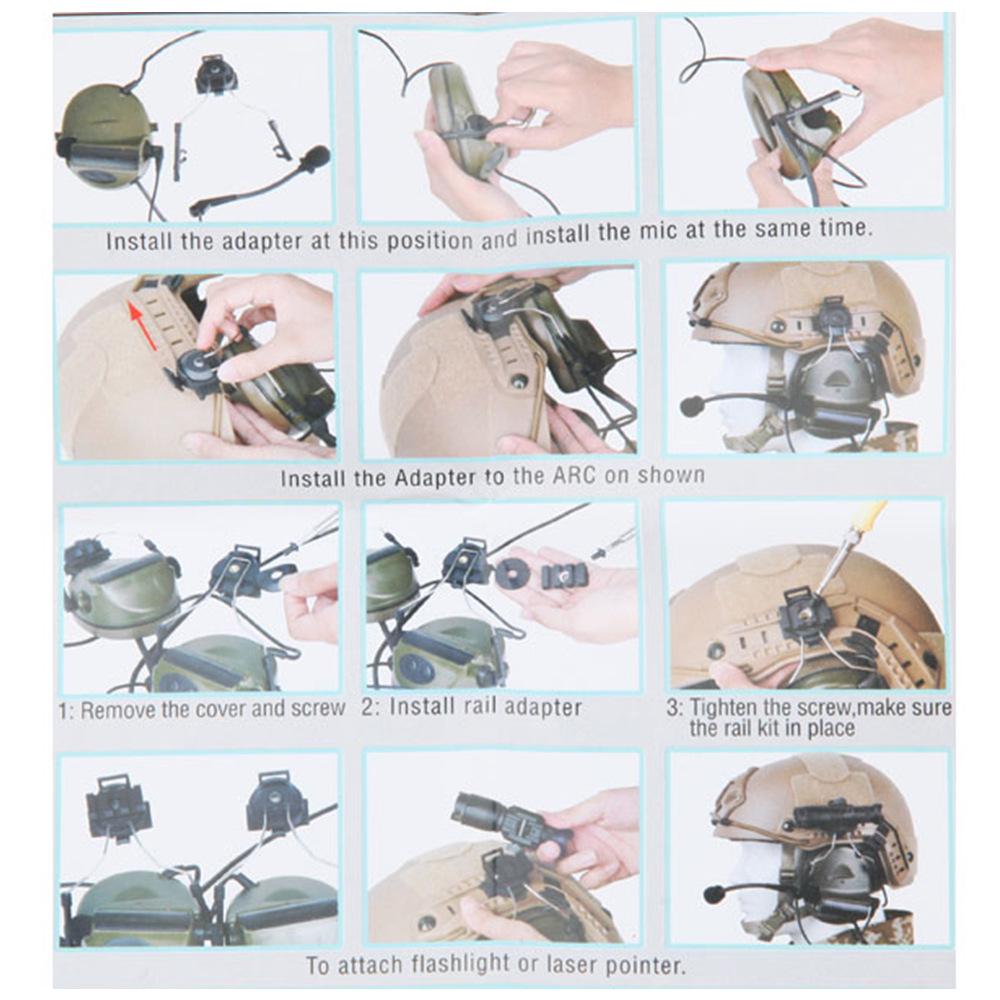 Install the adapter at this position and install the mic at the same time.

Install the Adapter to the ARC on shown

1: Remove the cover and screw

2: Install rail adapter

3: Tighten the screw,make sure the rail kit in place

To attach flashlight or laser pointer.