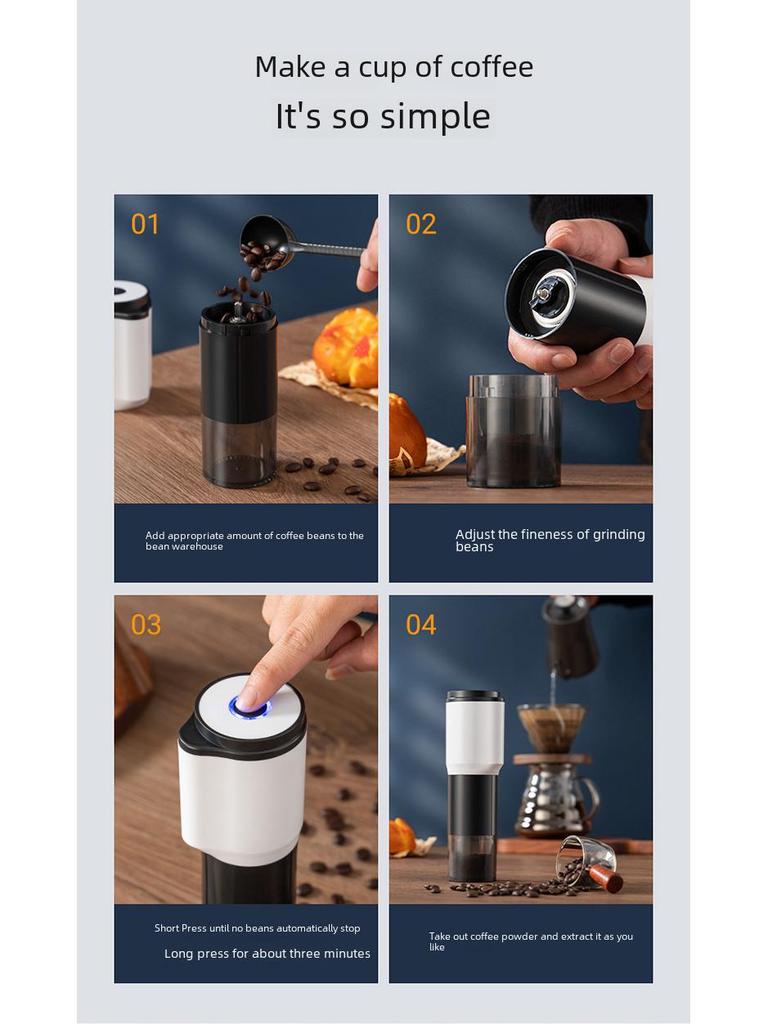 Make a cup of coffee
It's so simple

01

Add appropriate amount of coffee beans to the bean warehouse

02

Adjust the fineness of grinding beans

03

Short Press until no beans automatically stop
Long press for about three minutes

04

Take out coffee powder and extract it as you like