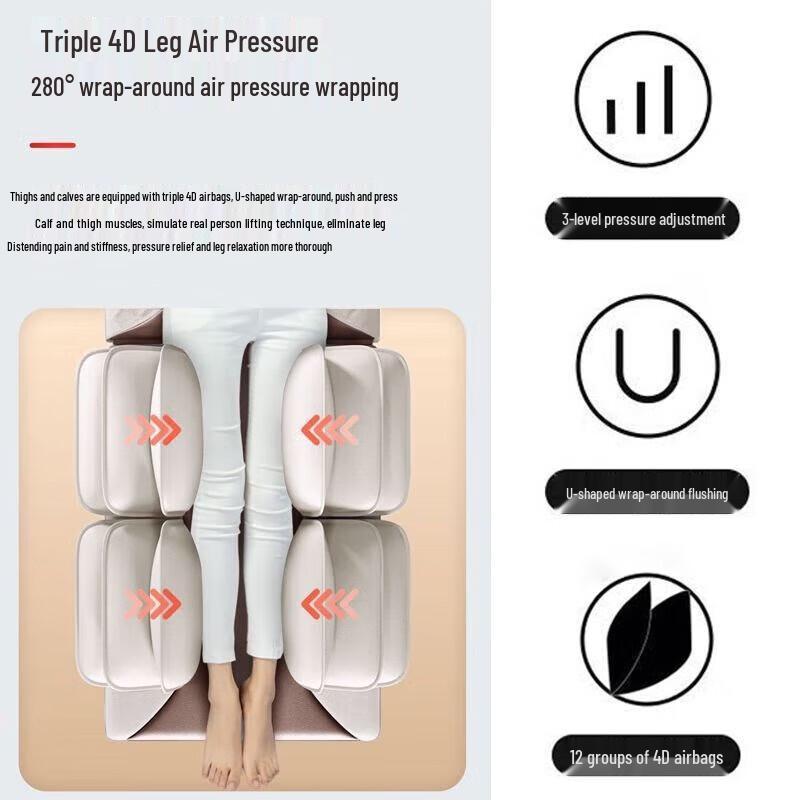 Triple 4D Leg Air Pressure

280° wrap-around air pressure wrapping

Thighs and calves are equipped with triple 4D airbags, U-shaped wrap-around, push and press Calf and thigh muscles, simulate real person lifting technique, eliminate leg Distending pain and stiffness, pressure relief and leg relaxation more thorough

3-level pressure adjustment

U-shaped wrap-around flushing

12 groups of 4D airbags