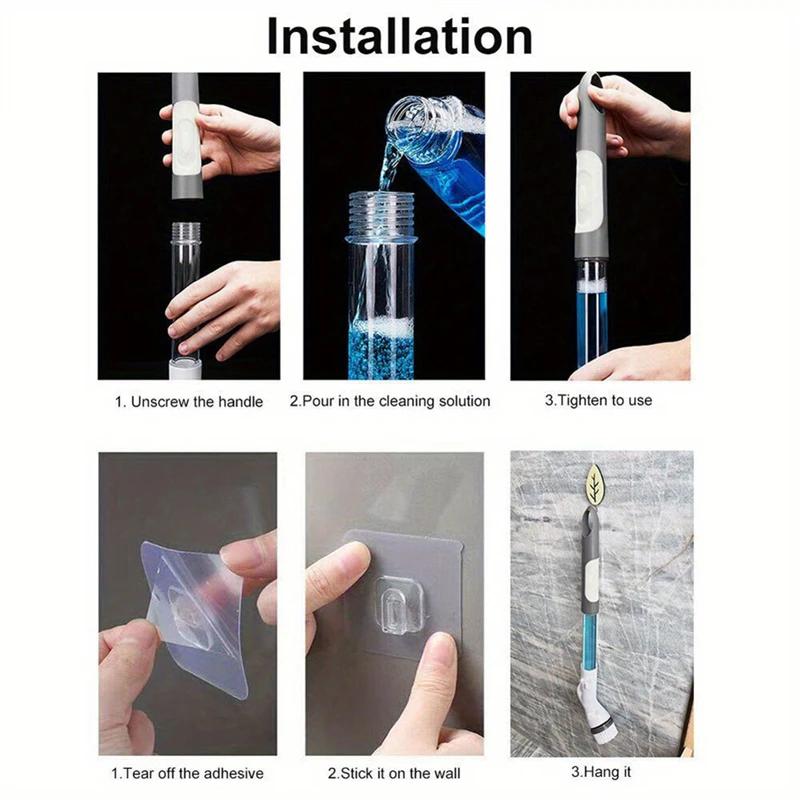 Installation

1. Unscrew the handle

2.Pour in the cleaning solution

3.Tighten to use

1.Tear off the adhesive

2.Stick it on the wall

3.Hang it