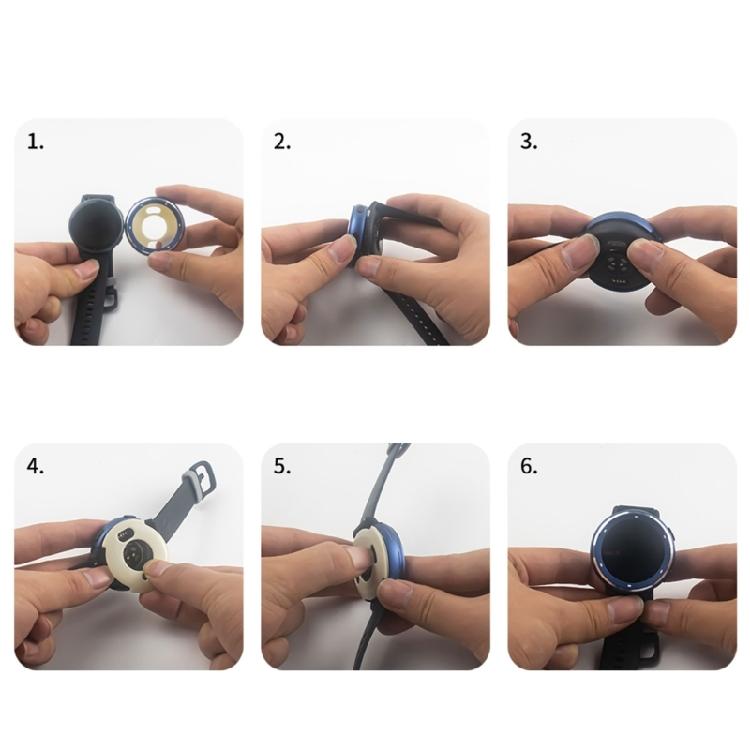 1.

2.

3.

4.

5.

6.