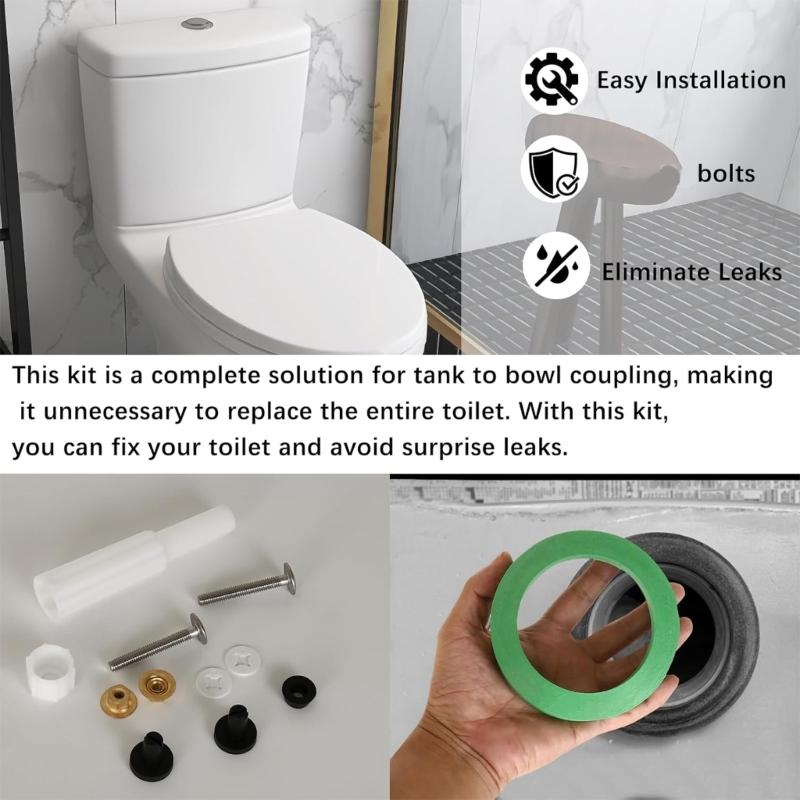 Easy Installation

bolts

Eliminate Leaks

This kit is a complete solution for tank to bowl coupling, making it unnecessary to replace the entire toilet. With this kit, you can fix your toilet and avoid surprise leaks.