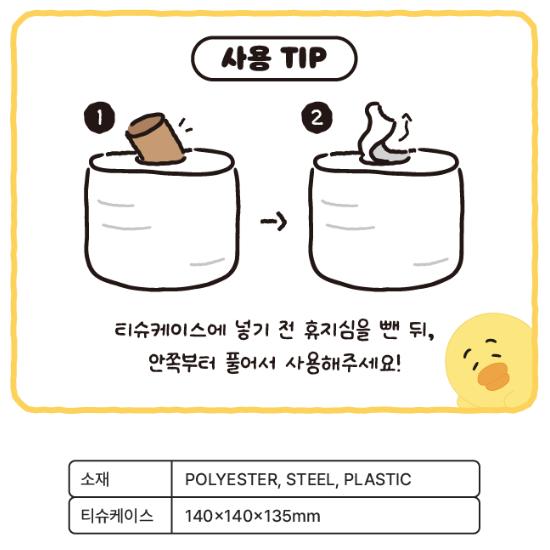 사용 TIP

1

2

티슈케이스에 넣기 전 휴지심을 뺀 뒤,
안쪽부터 풀어서 사용해주세요!

| 소재 | POLYESTER, STEEL, PLASTIC |
|---|---|
| 티슈케이스 | 140×140×135mm |