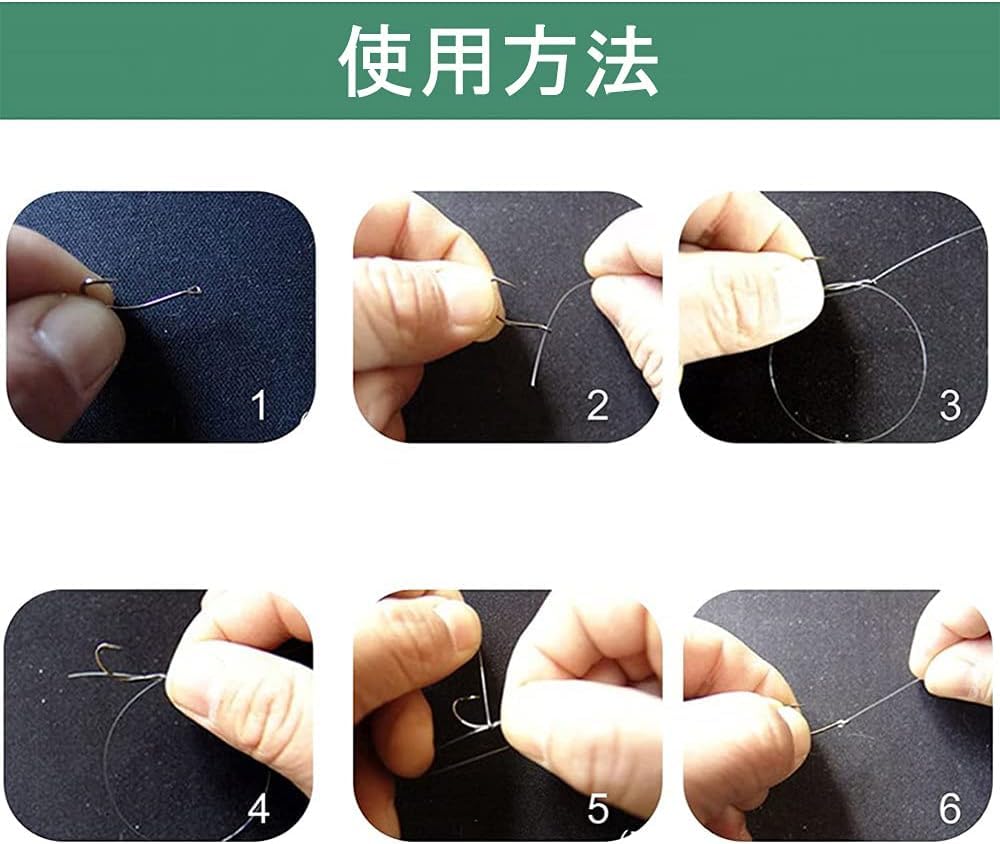 使用方法

1

2

3

4

5

6