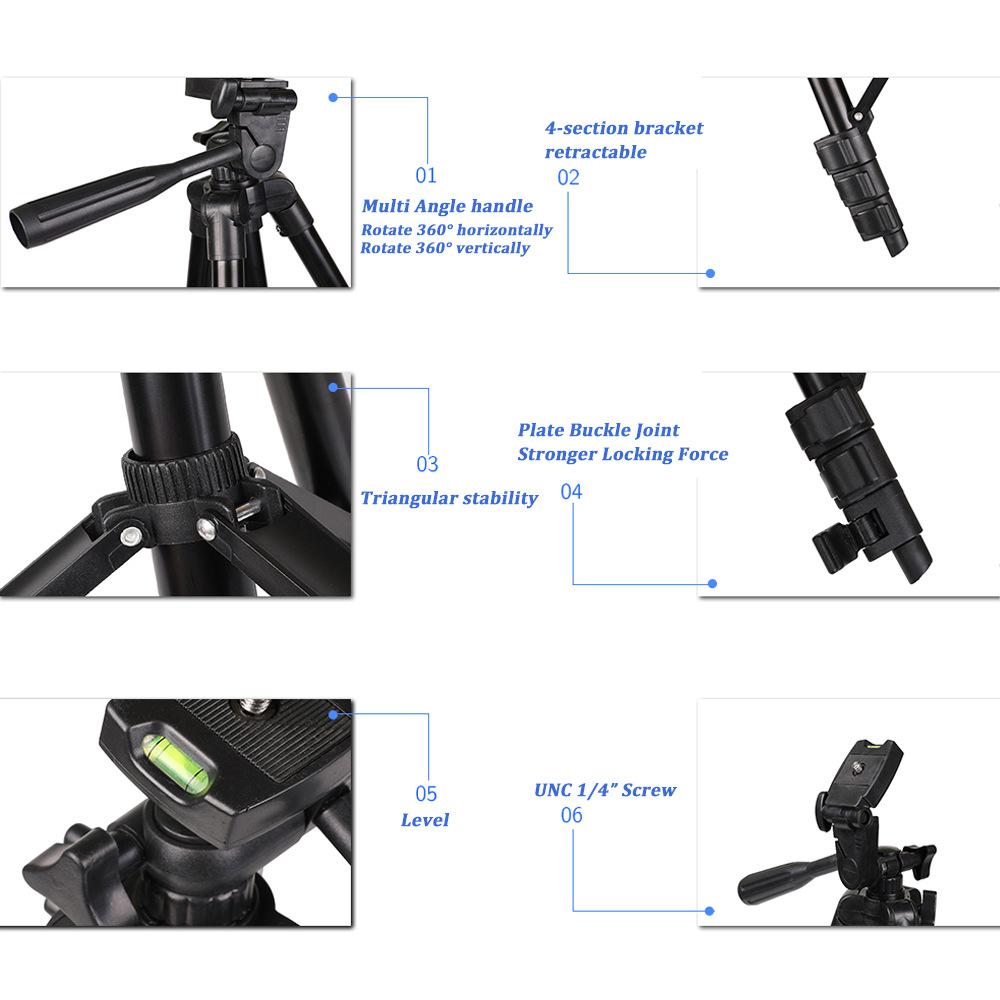 01
Multi Angle handle
Rotate 360° horizontally
Rotate 360° vertically

4-section bracket retractable
02

03
Triangular stability

Plate Buckle Joint
Stronger Locking Force
04

05
Level

UNC 1/4" Screw
06