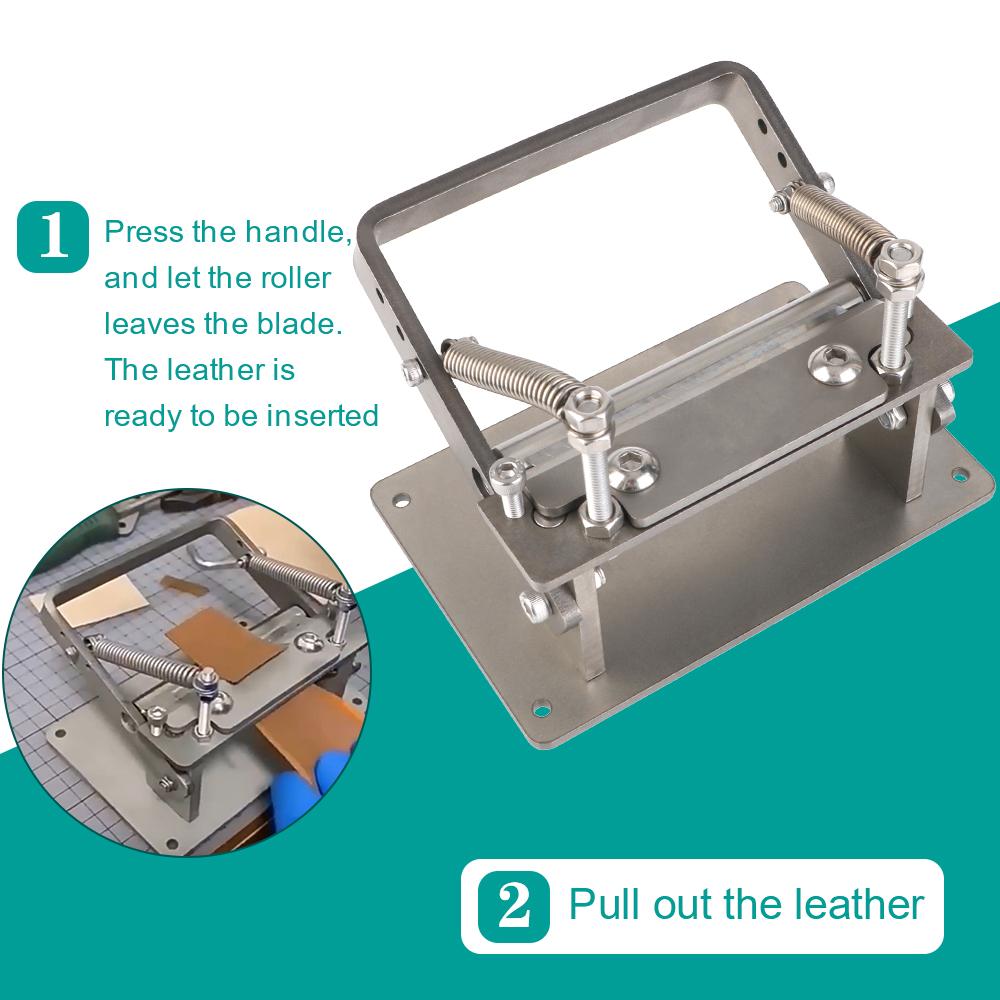 1 Press the handle, and let the roller leaves the blade. The leather is ready to be inserted

2 Pull out the leather