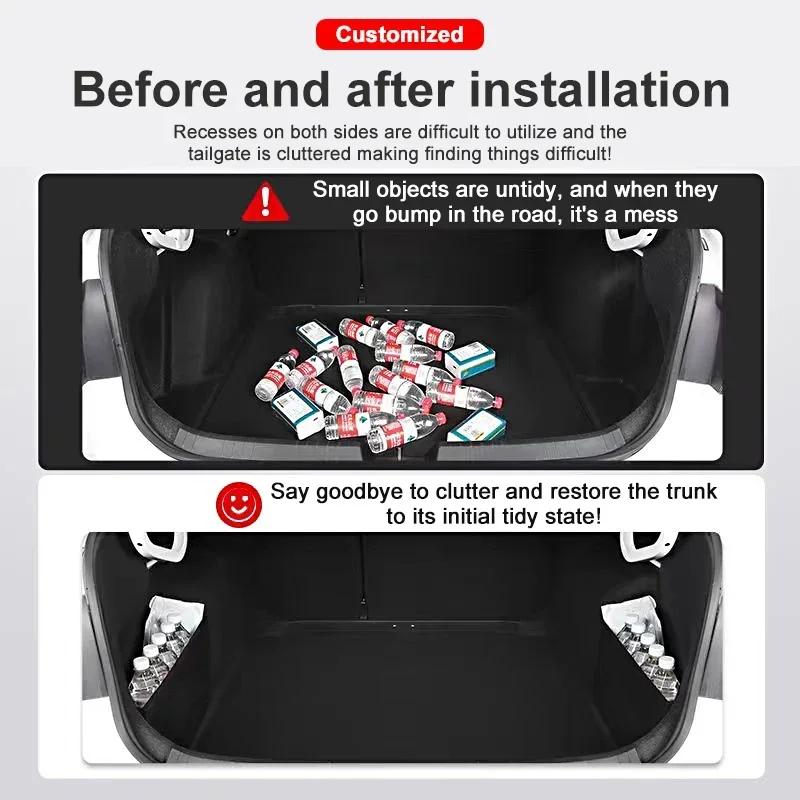 Customized

Before and after installation

Recesses on both sides are difficult to utilize and the tailgate is cluttered making finding things difficult!

Small objects are untidy, and when they go bump in the road, it's a mess

Say goodbye to clutter and restore the trunk to its initial tidy state!