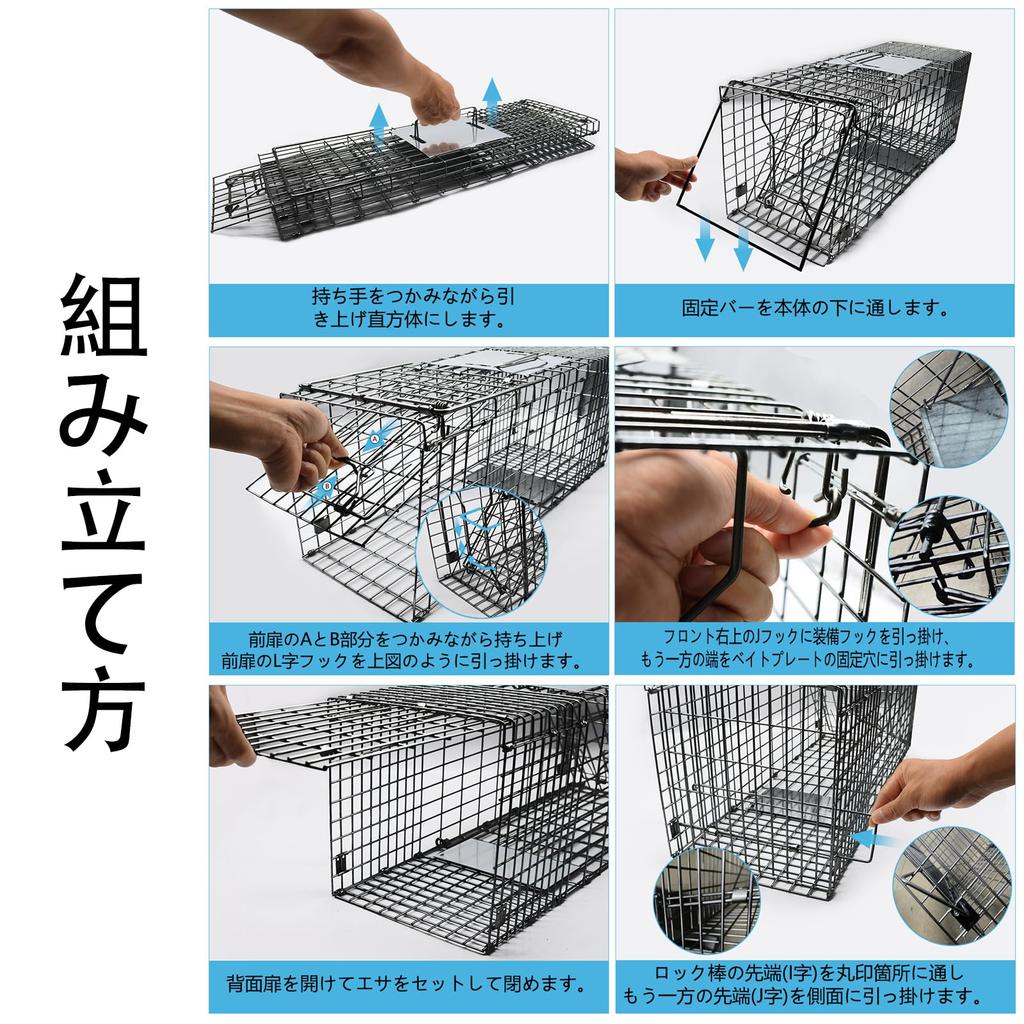 組み立て方

持ち手をつかみながら引き上げ直方体にします。

固定バーを本体の下に通します。

A

B

前扉のAとB部分をつかみながら持ち上げ前扉のL字フックを上図のように引っ掛けます。

フロント右上のJフックに装備フックを引っ掛け、もう一方の端をベイトプレートの固定穴に引っ掛けます。

背面扉を開けてエサをセットして閉めます。

ロック棒の先端(I字)を丸印箇所に通しもう一方の先端(J字)を側面に引っ掛けます。