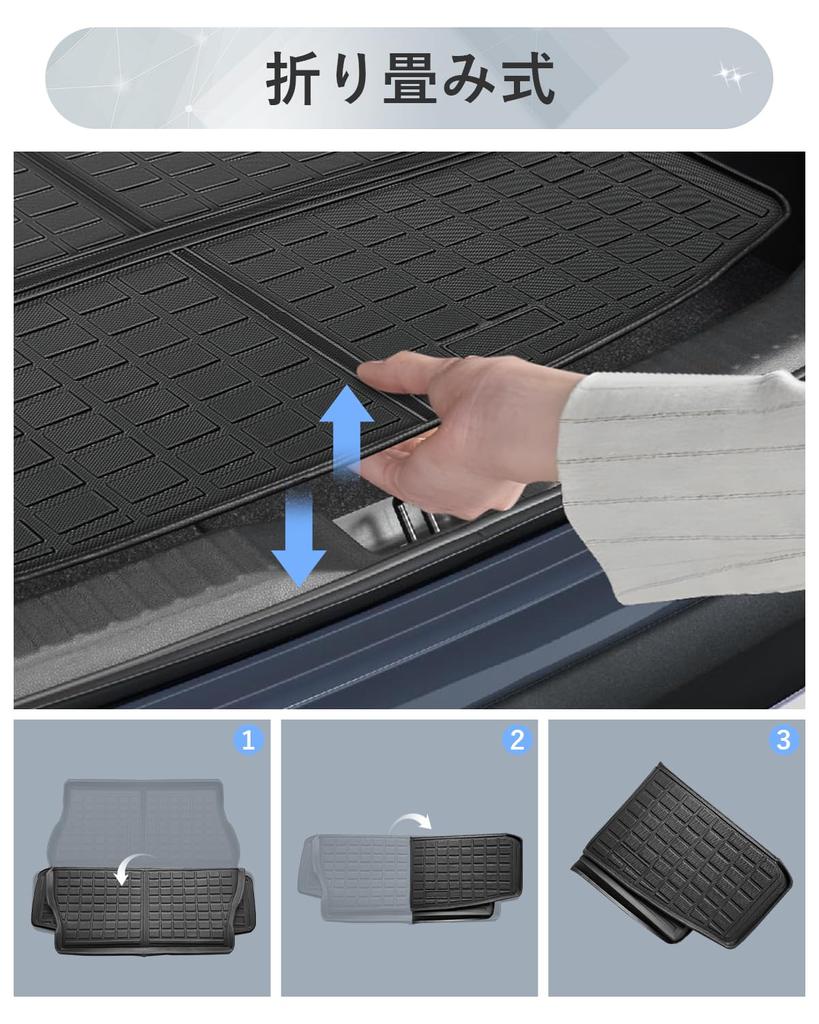 折り畳み式

1

2

3