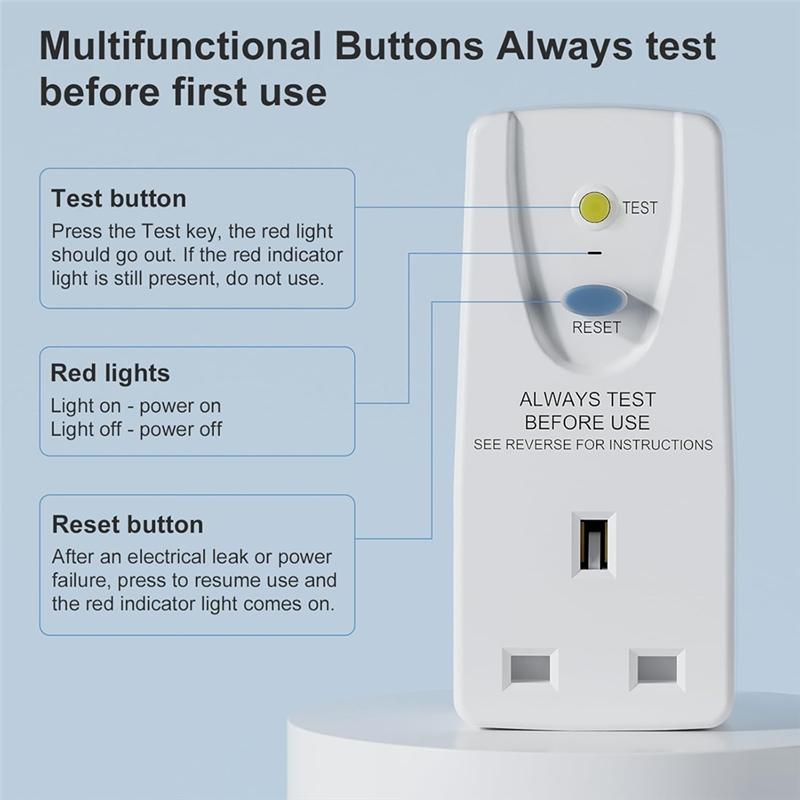 Multifunctional Buttons Always test before first use

Test button
Press the Test key, the red light should go out. If the red indicator light is still present, do not use.

Red lights
Light on - power on
Light off - power off

Reset button
After an electrical leak or power failure, press to resume use and the red indicator light comes on.

TEST

RESET

ALWAYS TEST
BEFORE USE
SEE REVERSE FOR INSTRUCTIONS